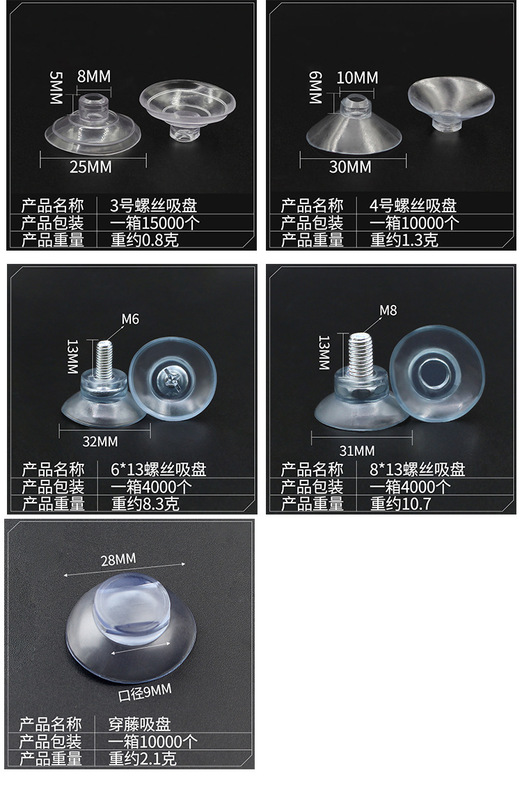 5MM
8MM
25MM

| 产品名称 | 3号螺丝吸盘 |
|---|---|
| 产品包装 | 一箱15000个 |
| 产品重量 | 重约0.8克 |

6MM
10MM
30MM

| 产品名称 | 4号螺丝吸盘 |
|---|---|
| 产品包装 | 一箱10000个 |
| 产品重量 | 重约1.3克 |

M6
13MM
32MM

| 产品名称 | 6*13螺丝吸盘 |
|---|---|
| 产品包装 | 一箱4000个 |
| 产品重量 | 重约8.3克 |

M8
13MM
31MM

| 产品名称 | 8*13螺丝吸盘 |
|---|---|
| 产品包装 | 一箱4000个 |
| 产品重量 | 重约10.7 |

28MM
口径9MM

| 产品名称 | 穿藤吸盘 |
|---|---|
| 产品包装 | 一箱10000个 |
| 产品重量 | 重约2.1克 |