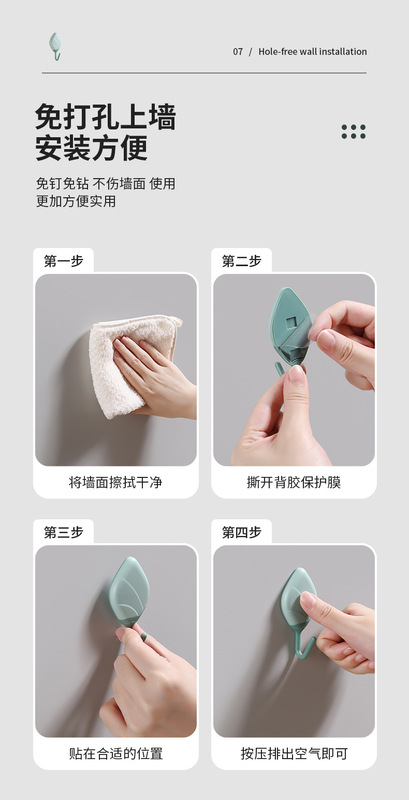 07 / Hole-free wall installation

免打孔上墙
安装方便

免钉免钻 不伤墙面 使用更加方便实用

第一步

将墙面擦拭干净

第二步

撕开背胶保护膜

第三步

贴在合适的位置

第四步

按压排出空气即可