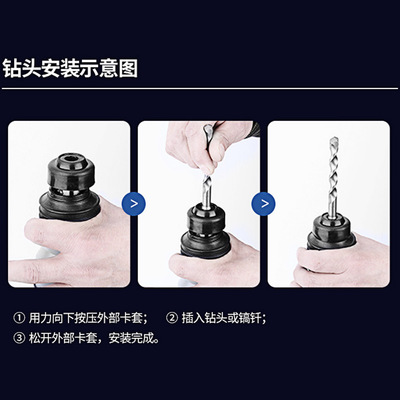 钻头安装示意图

>

>

① 用力向下按压外部卡套； ② 插入钻头或镐钎；
③ 松开外部卡套，安装完成。