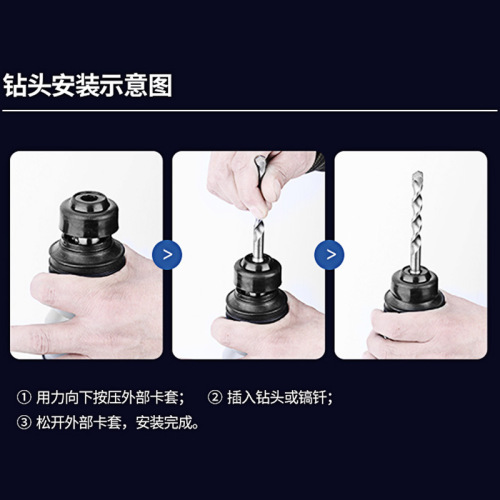 钻头安装示意图

>

>

① 用力向下按压外部卡套； ② 插入钻头或镐钎；
③ 松开外部卡套，安装完成。