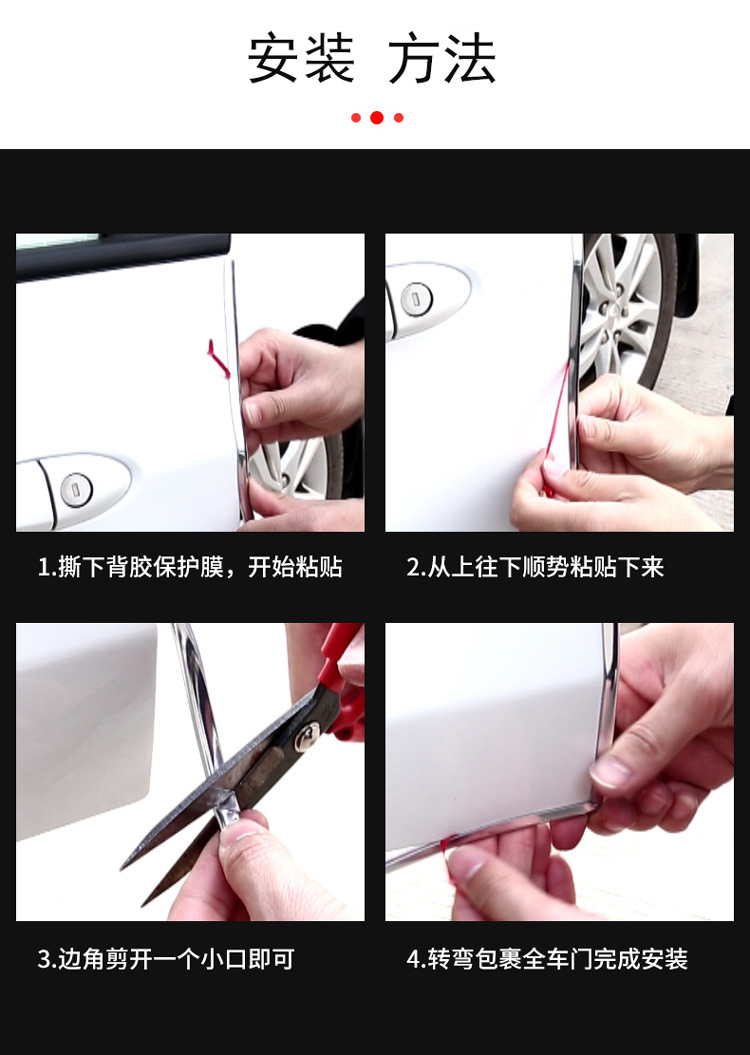 安装 方法

1.撕下背胶保护膜，开始粘贴

2.从上往下顺势粘贴下来

3.边角剪开一个小口即可

4.转弯包裹全车门完成安装