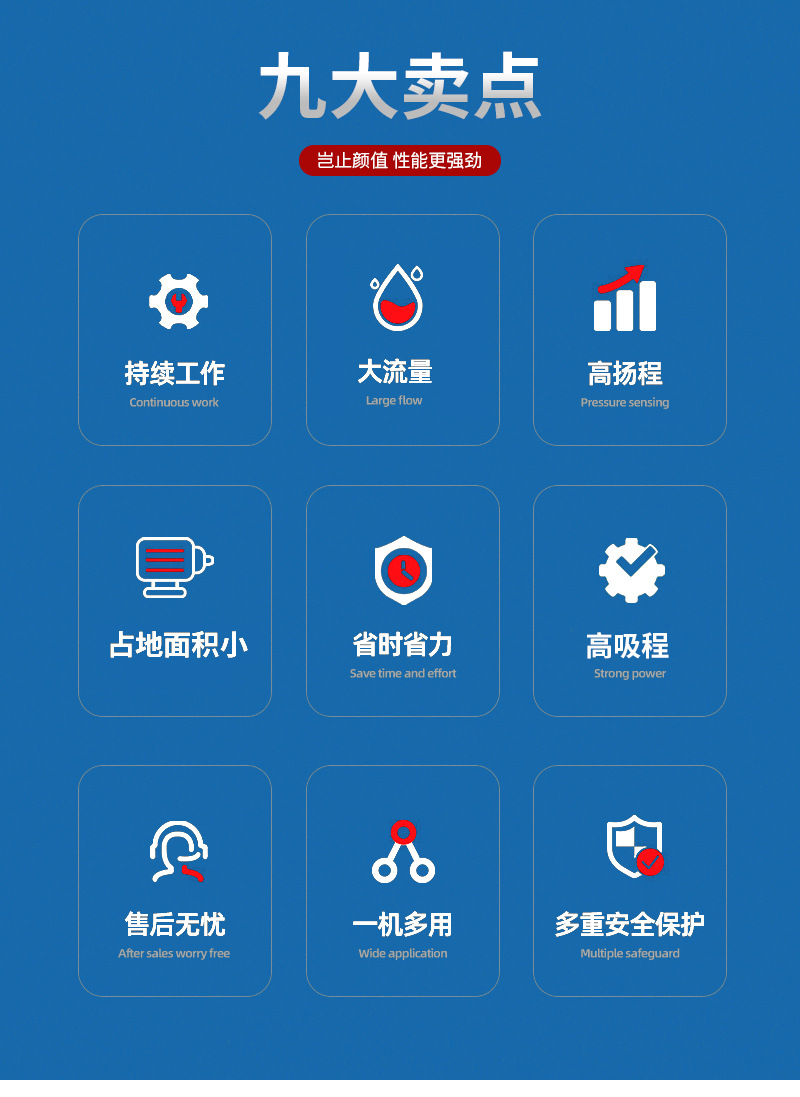 九大卖点

岂止颜值 性能更强劲

持续工作
Continuous work

大流量
Large flow

高扬程
Pressure sensing

占地面积小

省时省力
Save time and effort

高吸程
Strong power

售后无忧
After sales worry free

一机多用
Wide application

多重安全保护
Multiple safeguard