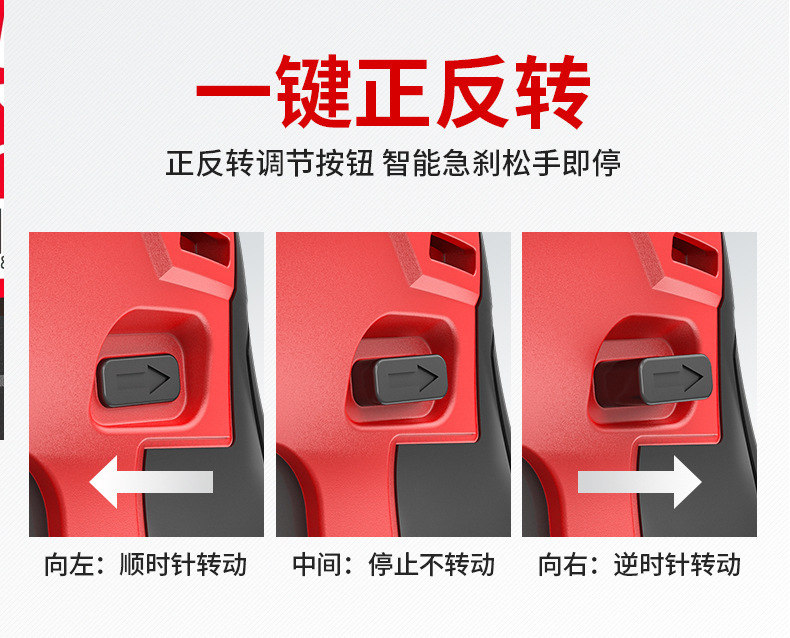 一键正反转

正反转调节按钮 智能急刹松手即停

向左：顺时针转动

中间：停止不转动

向右：逆时针转动