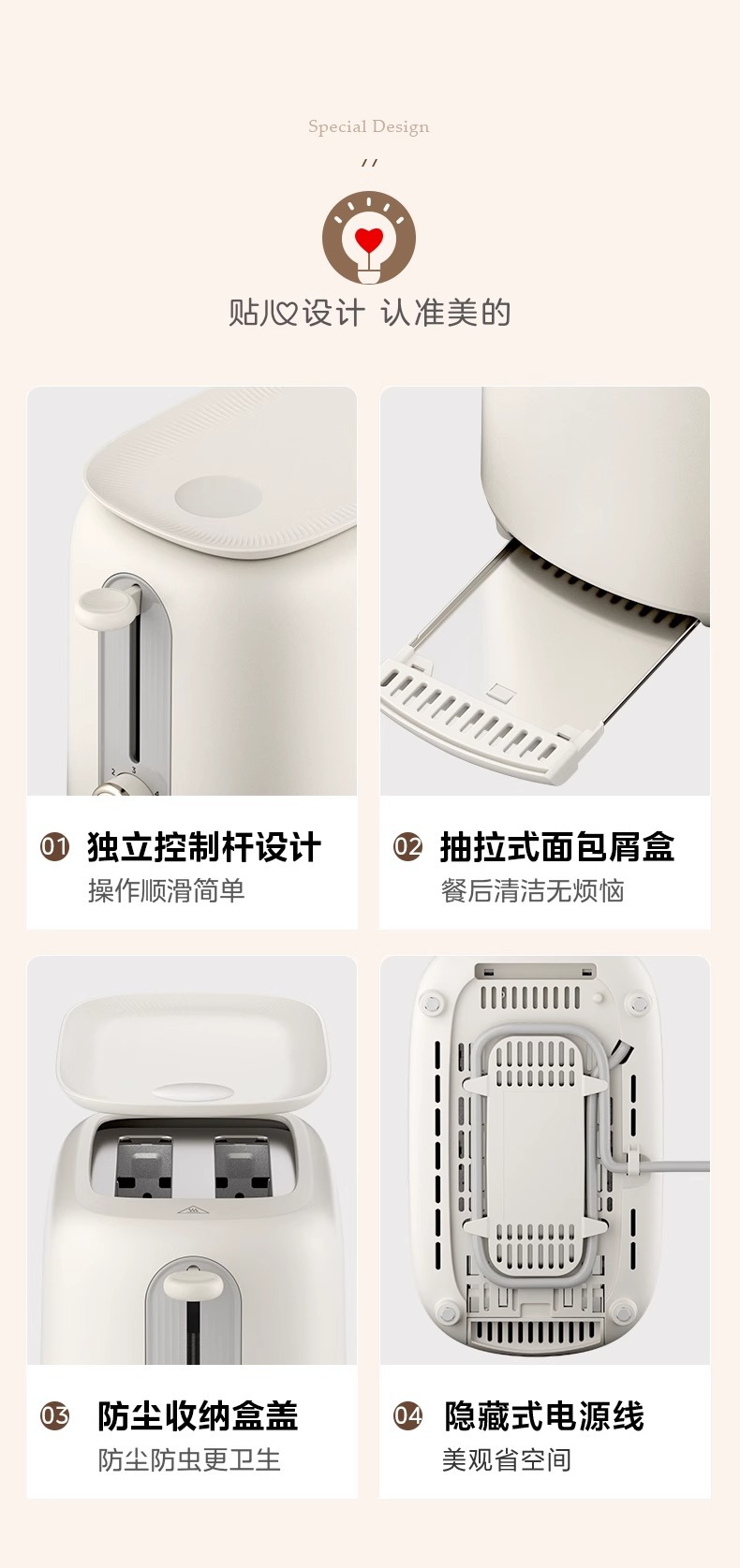 Special Design

贴心设计 认准美的

01 独立控制杆设计
操作顺滑简单

02 抽拉式面包屑盒
餐后清洁无烦恼

03 防尘收纳盒盖
防尘防虫更卫生

04 隐藏式电源线
美观省空间