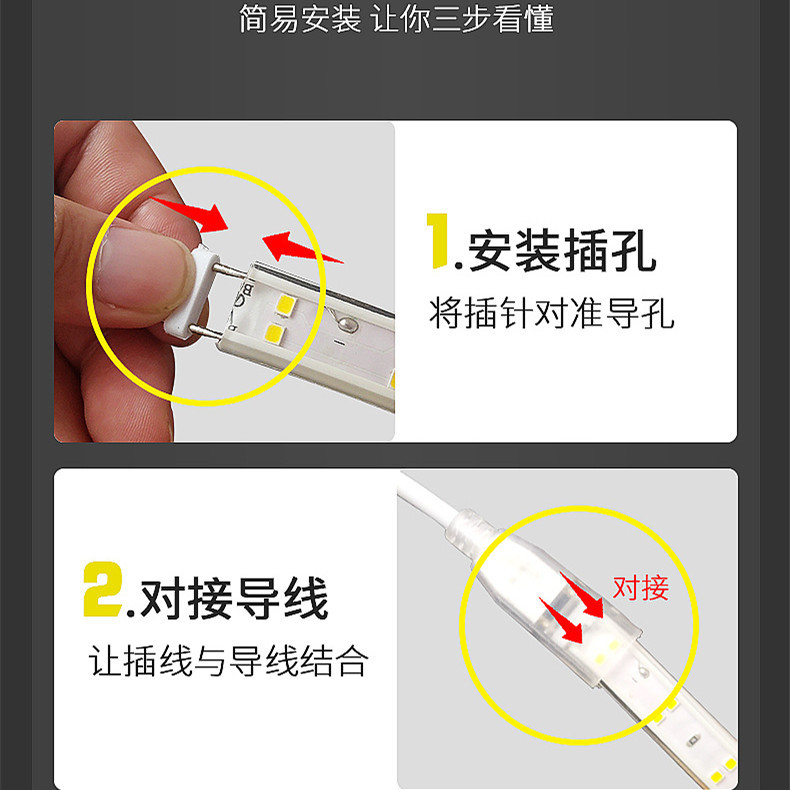 简易安装 让你三步看懂

1.安装插孔

将插针对准导孔

2.对接导线

让插线与导线结合

对接