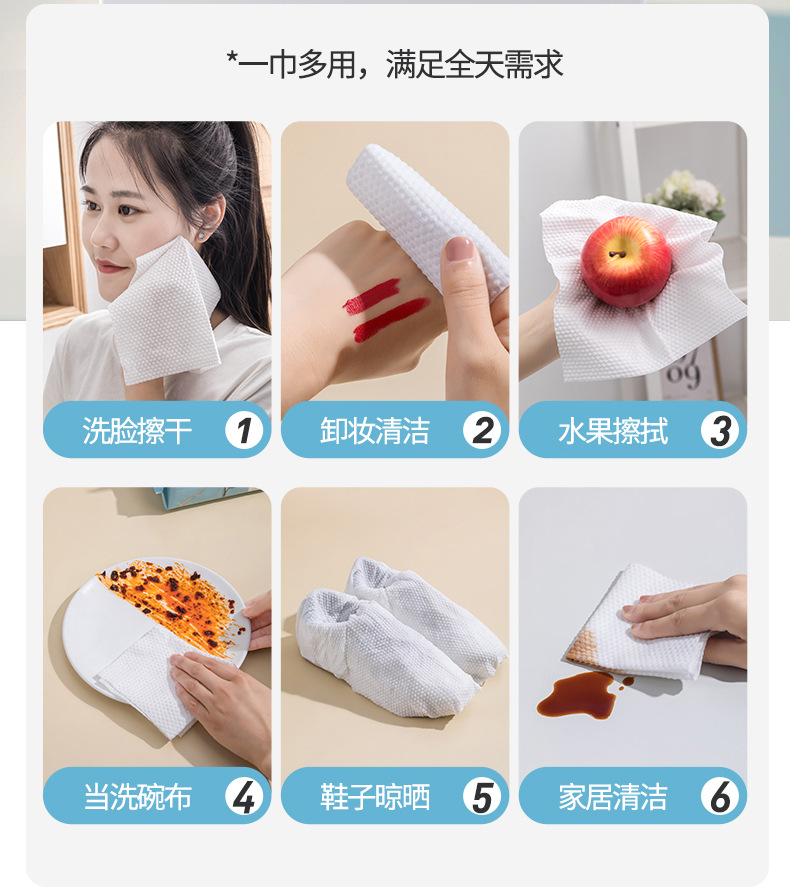 *一巾多用，满足全天需求

洗脸擦干 1

卸妆清洁 2

水果擦拭 3

当洗碗布 4

鞋子晾晒 5

家居清洁 6