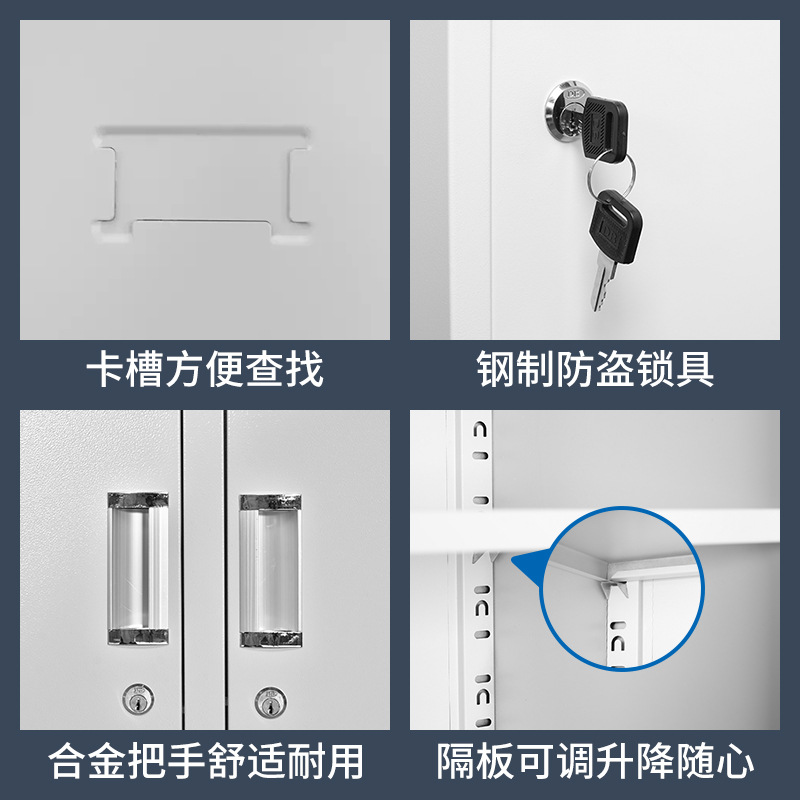 卡槽方便查找

钢制防盗锁具

合金把手舒适耐用

隔板可调升降随心