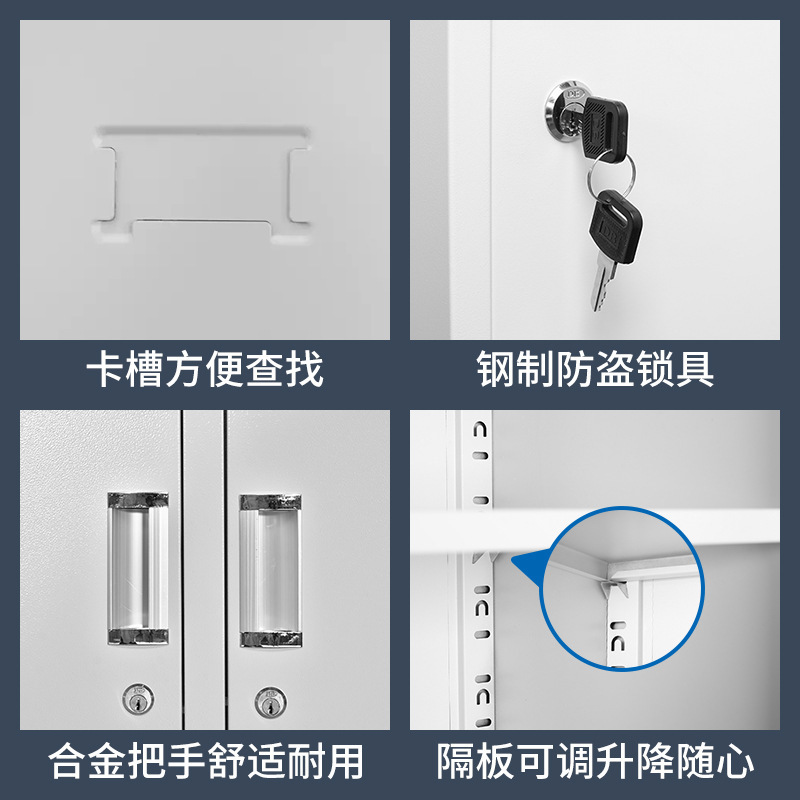 卡槽方便查找

钢制防盗锁具

合金把手舒适耐用

隔板可调升降随心