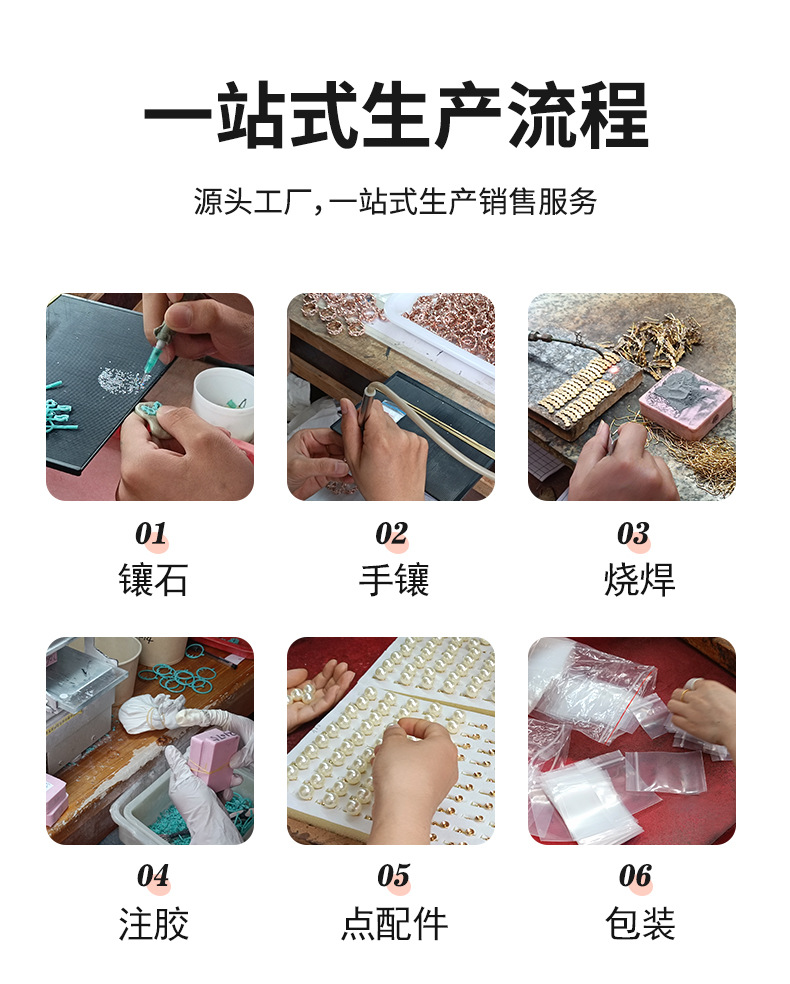 一站式生产流程

源头工厂，一站式生产销售服务

01
镶石

02
手镶

03
烧焊

04
注胶

05
点配件

06
包装