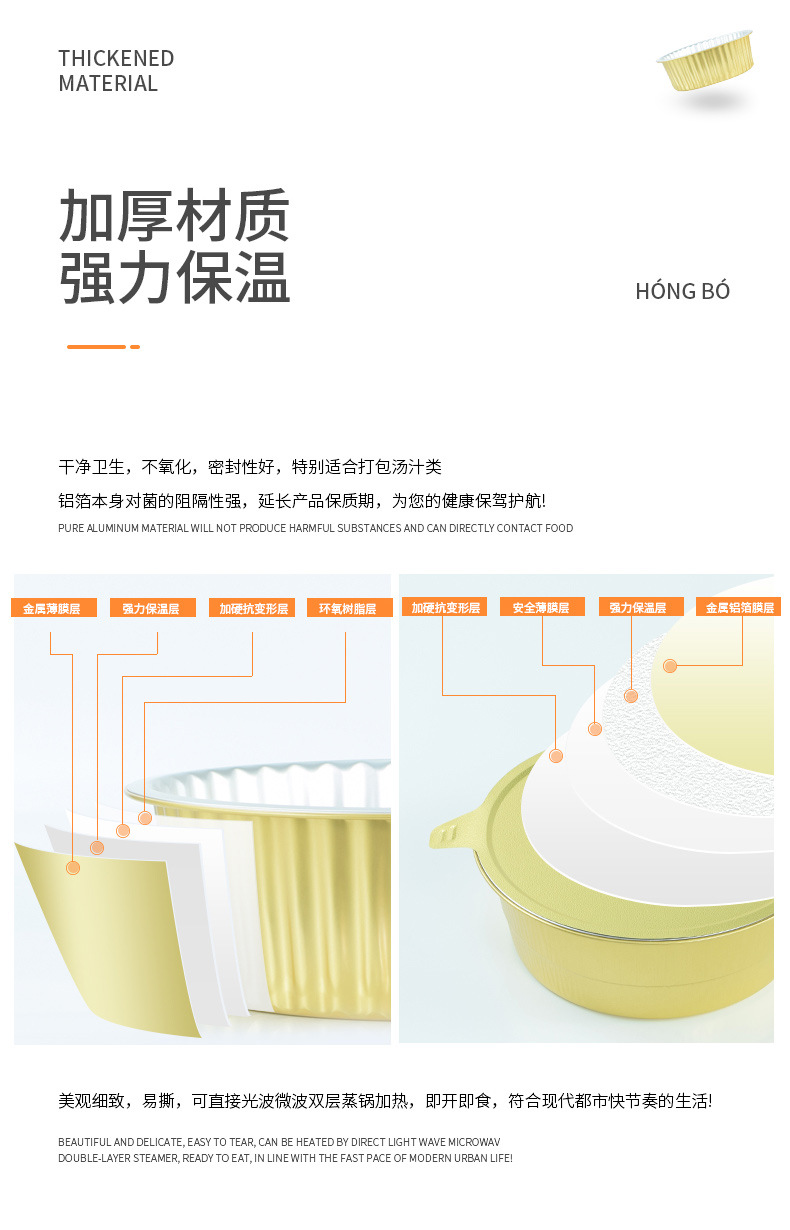 THICKENED MATERIAL

加厚材质
强力保温

HÓNG BÓ

干净卫生，不氧化，密封性好，特别适合打包汤汁类

铝箔本身对菌的阻隔性强，延长产品保质期，为您的健康保驾护航!

PURE ALUMINUM MATERIAL WILL NOT PRODUCE HARMFUL SUBSTANCES AND CAN DIRECTLY CONTACT FOOD

金属薄膜层

强力保温层

加硬抗变形层

环氧树脂层

加硬抗变形层

安全薄膜层

强力保温层

金属铝箔膜层

美观细致，易撕，可直接光波微波双层蒸锅加热，即开即食，符合现代都市快节奏的生活!

BEAUTIFUL AND DELICATE, EASY TO TEAR, CAN BE HEATED BY DIRECT LIGHT WAVE MICROWAV DOUBLE-LAYER STEAMER, READY TO EAT, IN LINE WITH THE FAST PACE OF MODERN URBAN LIFE!