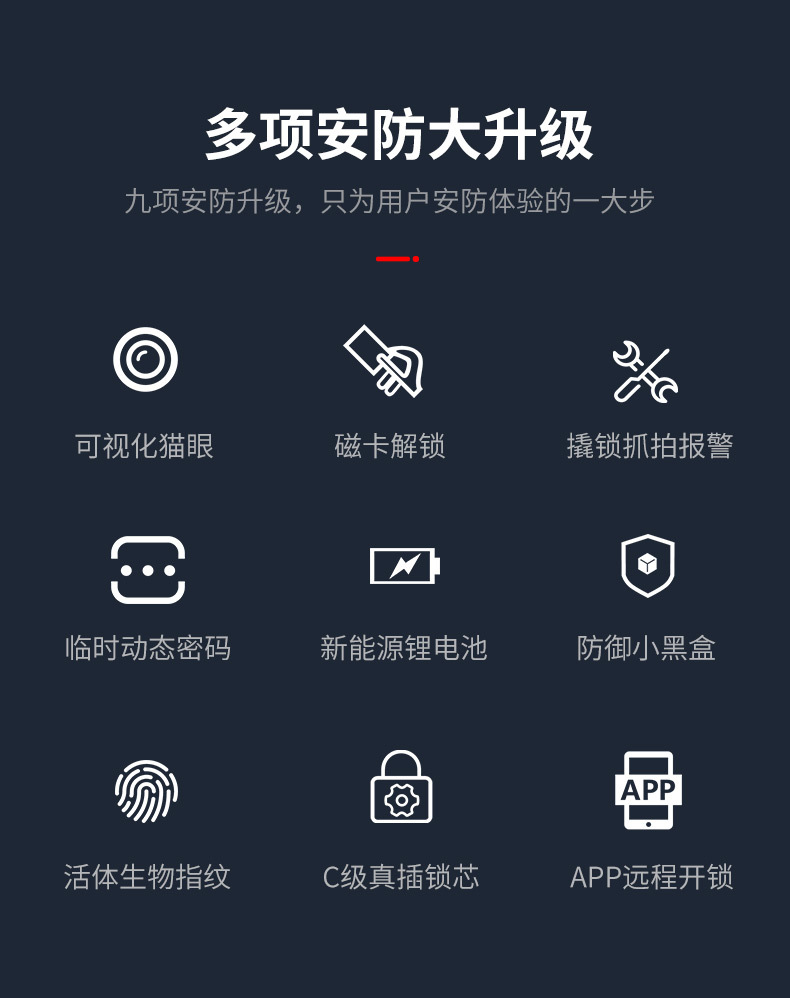 多项安防大升级

九项安防升级，只为用户安防体验的一大步

可视化猫眼

磁卡解锁

撬锁抓拍报警

临时动态密码

新能源锂电池

防御小黑盒

活体生物指纹

C级真插锁芯

APP

APP远程开锁