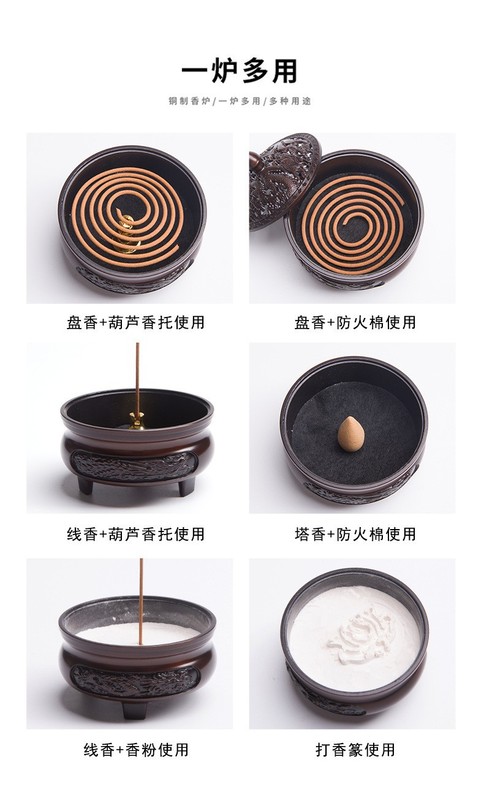 一炉多用

铜制香炉/一炉多用/多种用途

盘香+葫芦香托使用

盘香+防火棉使用

线香+葫芦香托使用

塔香+防火棉使用

线香+香粉使用

打香篆使用