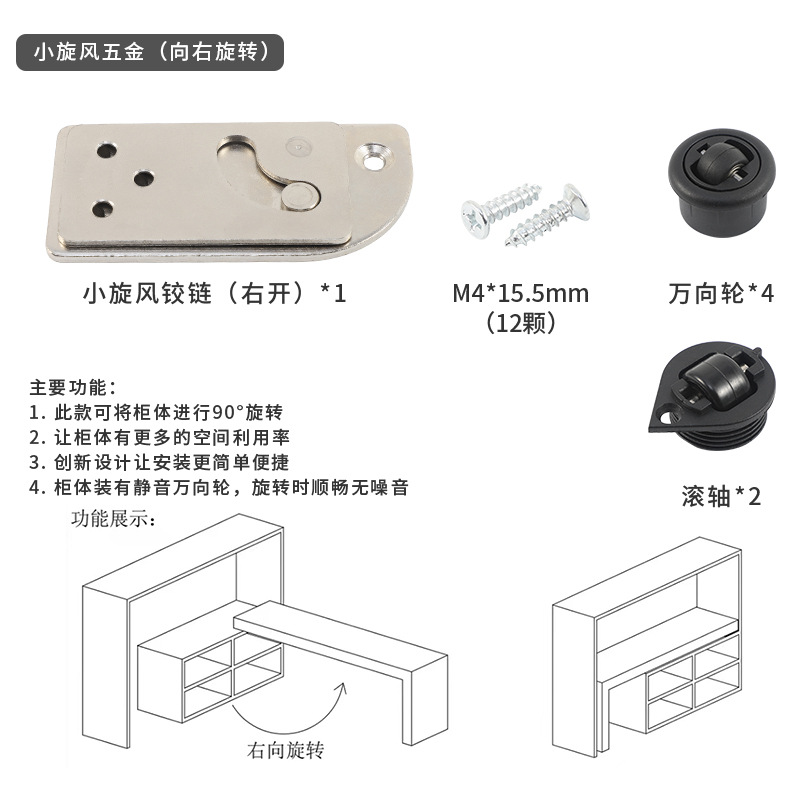 小旋风五金（向右旋转）

小旋风铰链（右开）*1

M4*15.5mm
（12颗）

万向轮*4

主要功能：
1. 此款可将柜体进行90°旋转
2. 让柜体有更多的空间利用率
3. 创新设计让安装更简单便捷
4. 柜体装有静音万向轮，旋转时顺畅无噪音

滚轴*2

功能展示：

右向旋转