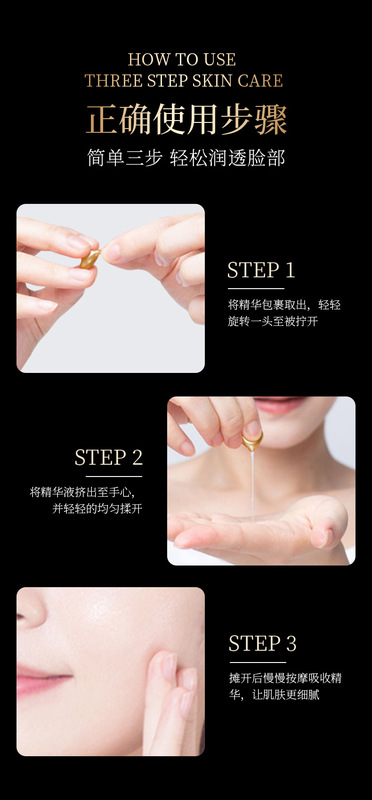 HOW TO USE
THREE STEP SKIN CARE

正确使用步骤

简单三步 轻松润透脸部

STEP 1

将精华包裹取出，轻轻旋转一头至被拧开

STEP 2

将精华液挤出至手心，并轻轻的均匀揉开

STEP 3

摊开后慢慢按摩吸收精华，让肌肤更细腻