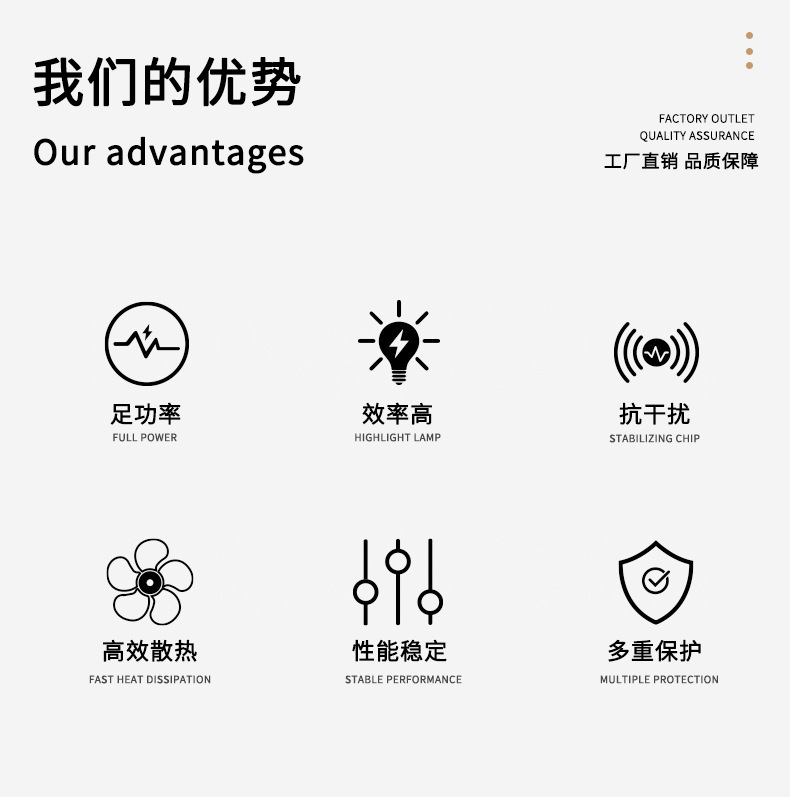 我们的优势

Our advantages

FACTORY OUTLET
QUALITY ASSURANCE
工厂直销 品质保障

足功率
FULL POWER

效率高
HIGHLIGHT LAMP

抗干扰
STABILIZING CHIP

高效散热
FAST HEAT DISSIPATION

性能稳定
STABLE PERFORMANCE

多重保护
MULTIPLE PROTECTION