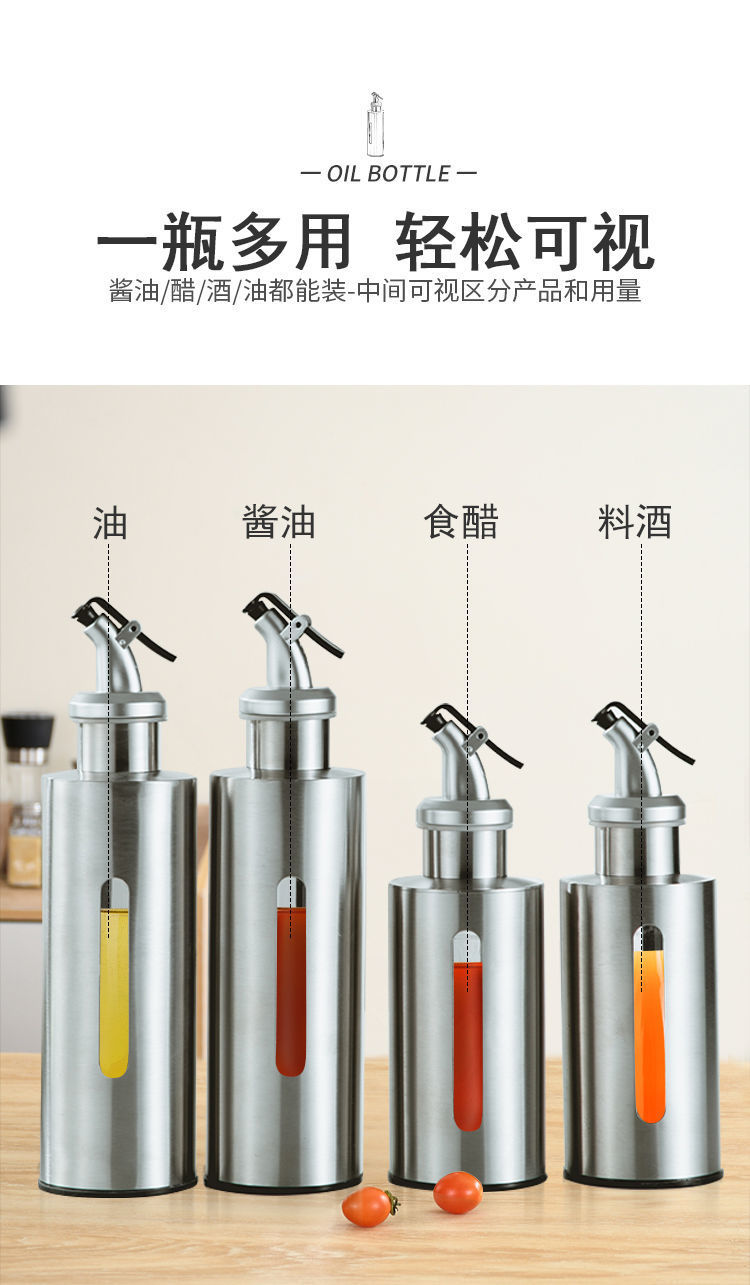 — OIL BOTTLE —

一瓶多用 轻松可视

酱油/醋/酒/油都能装-中间可视区分产品和用量

油

酱油

食醋

料酒