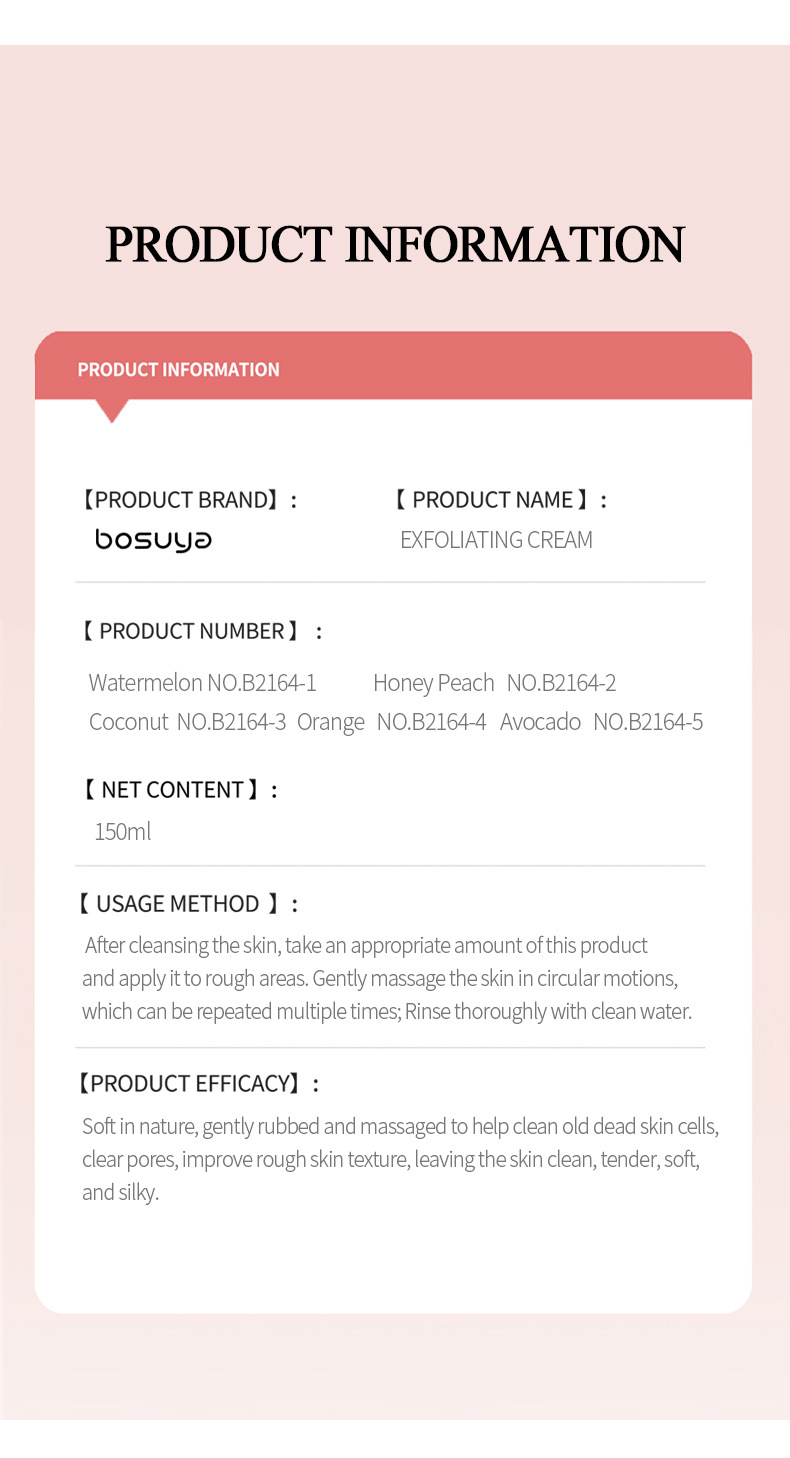 PRODUCT INFORMATION

PRODUCT INFORMATION

【PRODUCT BRAND】:
bosuya

【 PRODUCT NAME 】:
EXFOLIATING CREAM

【 PRODUCT NUMBER 】 :
Watermelon NO.B2164-1 Honey Peach NO.B2164-2
Coconut NO.B2164-3 Orange NO.B2164-4 Avocado NO.B2164-5

【 NET CONTENT 】:
150ml

【 USAGE METHOD 】:
After cleansing the skin, take an appropriate amount of this product and apply it to rough areas. Gently massage the skin in circular motions, which can be repeated multiple times; Rinse thoroughly with clean water.

【PRODUCT EFFICACY】:
Soft in nature, gently rubbed and massaged to help clean old dead skin cells, clear pores, improve rough skin texture, leaving the skin clean, tender, soft, and silky.