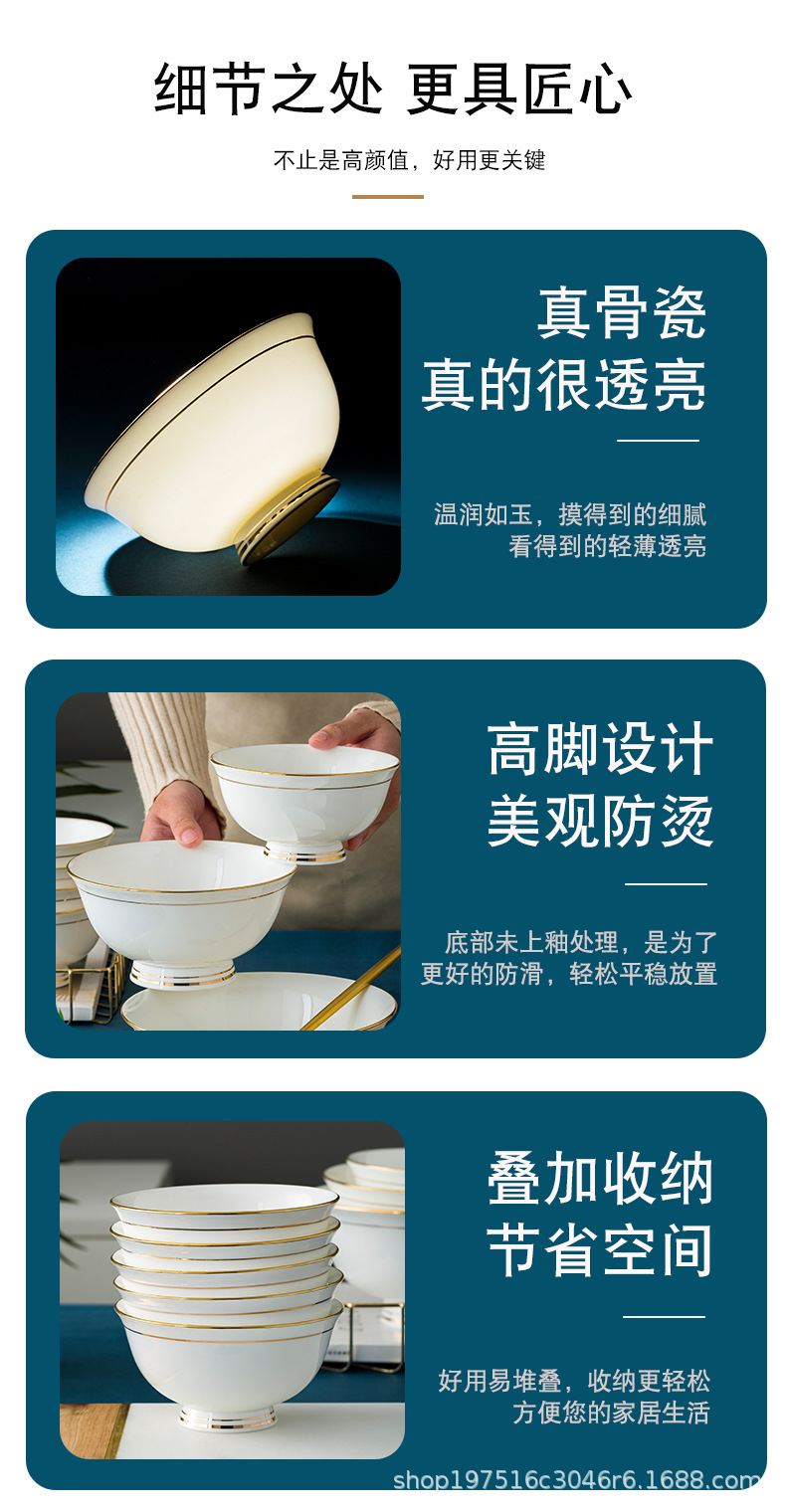 细节之处 更具匠心

不止是高颜值，好用更关键

真骨瓷
真的很透亮

温润如玉，摸得到的细腻
看得到的轻薄透亮

高脚设计
美观防烫

底部未上釉处理，是为了
更好的防滑，轻松平稳放置

叠加收纳
节省空间

好用易堆叠，收纳更轻松
方便您的家居生活

shop197516c3046r6.1688.com