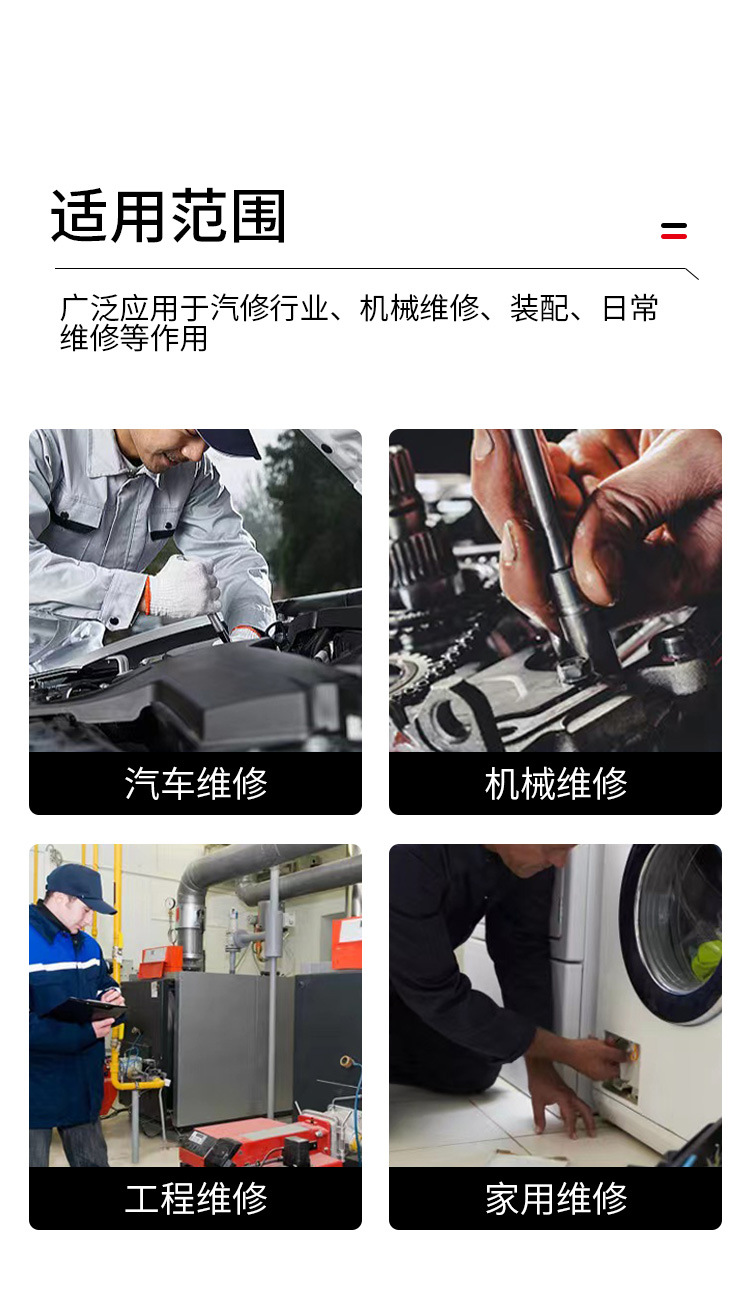 适用范围

广泛应用于汽修行业、机械维修、装配、日常维修等作用

汽车维修

机械维修

工程维修

家用维修