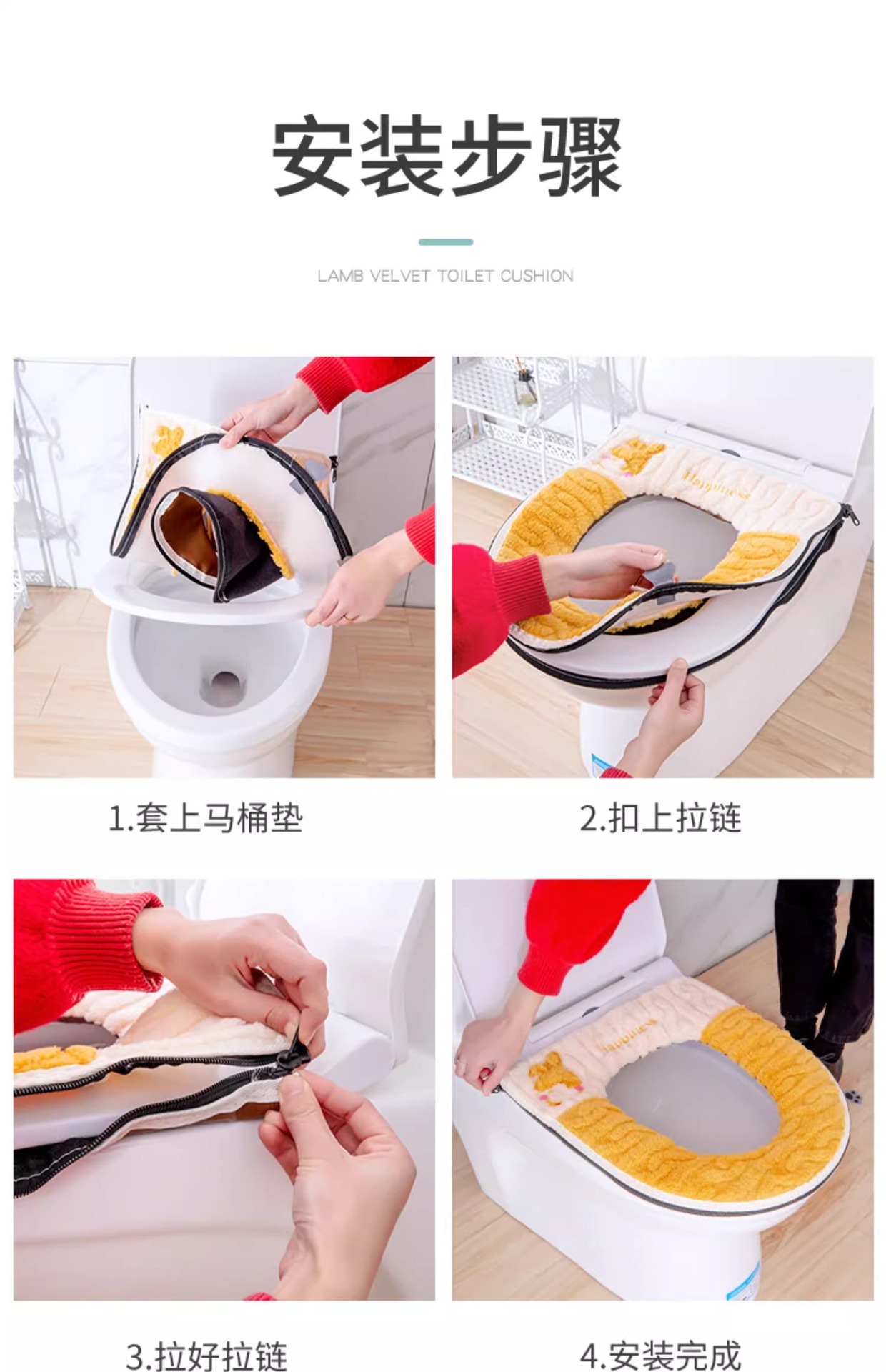 安装步骤

LAMB VELVET TOILET CUSHION

Happiness

1.套上马桶垫

2.扣上拉链

Happiness

3.拉好拉链

4.安装完成