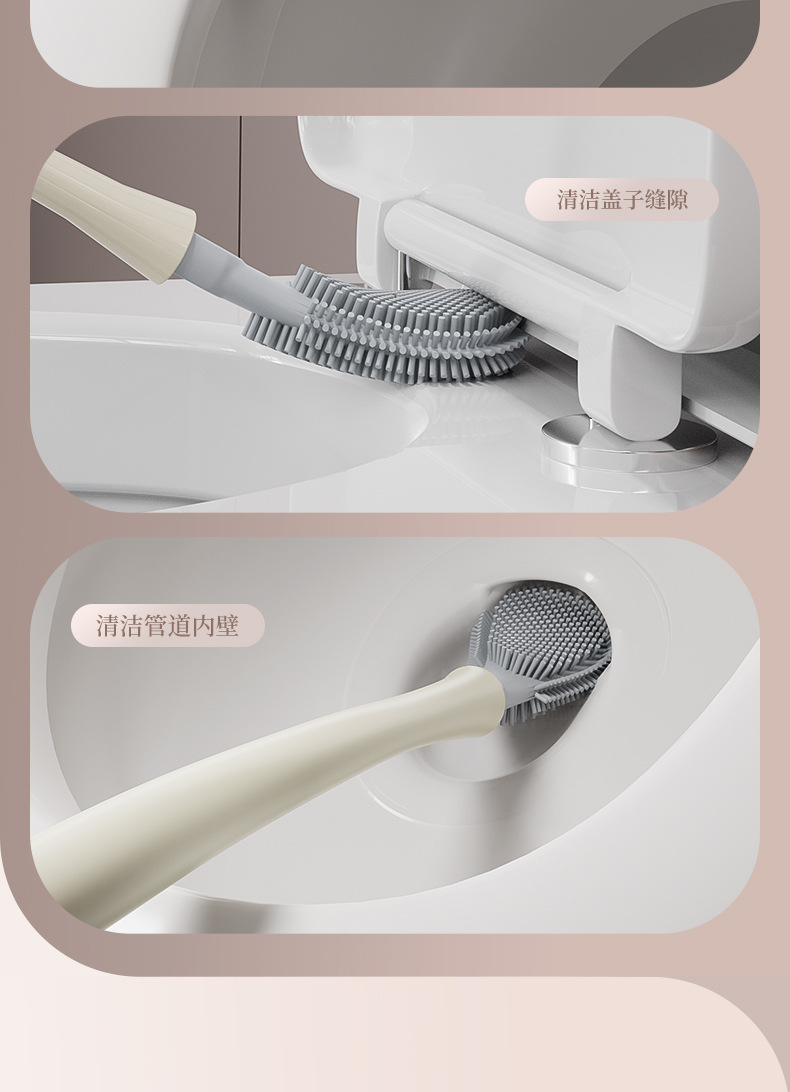 清洁盖子缝隙

清洁管道内壁