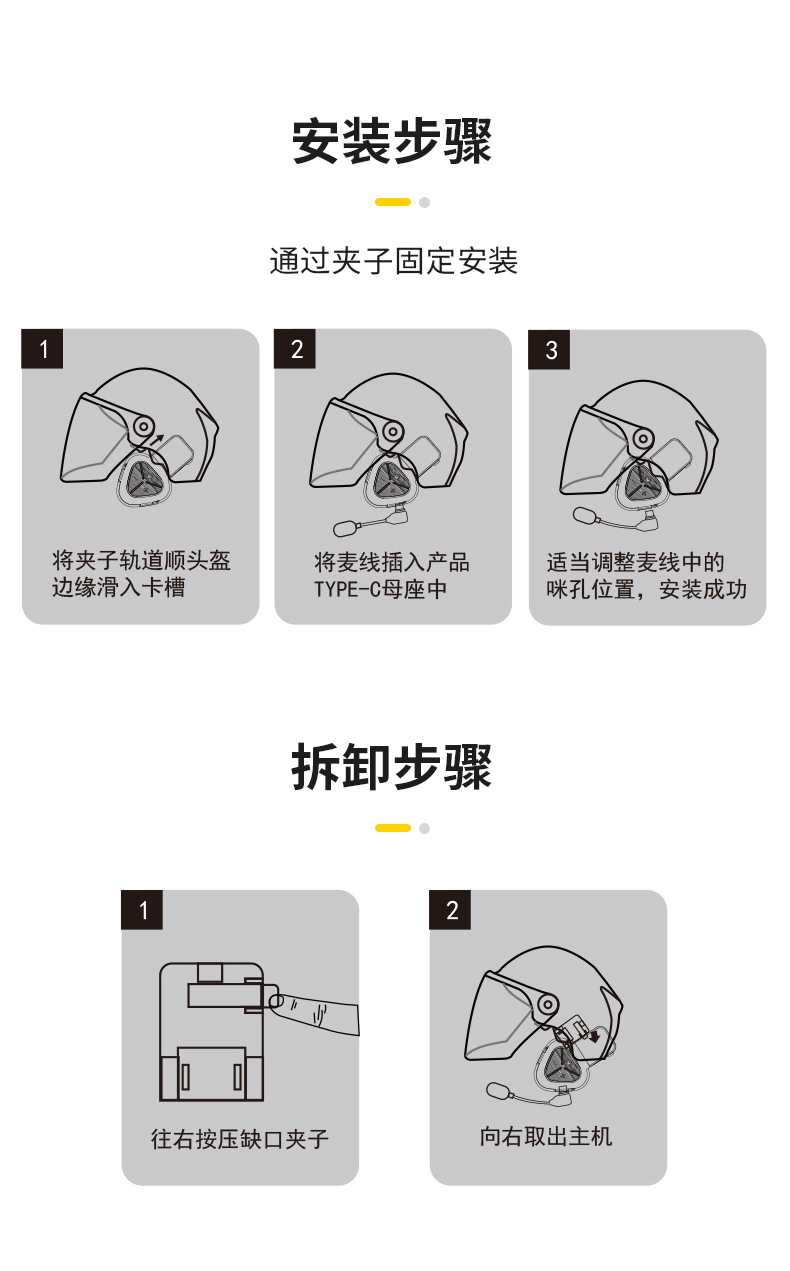 安装步骤

通过夹子固定安装

1

将夹子轨道顺头盔边缘滑入卡槽

2

将麦线插入产品TYPE-C母座中

3

适当调整麦线中的咪孔位置，安装成功

拆卸步骤

1

往右按压缺口夹子

2

向右取出主机