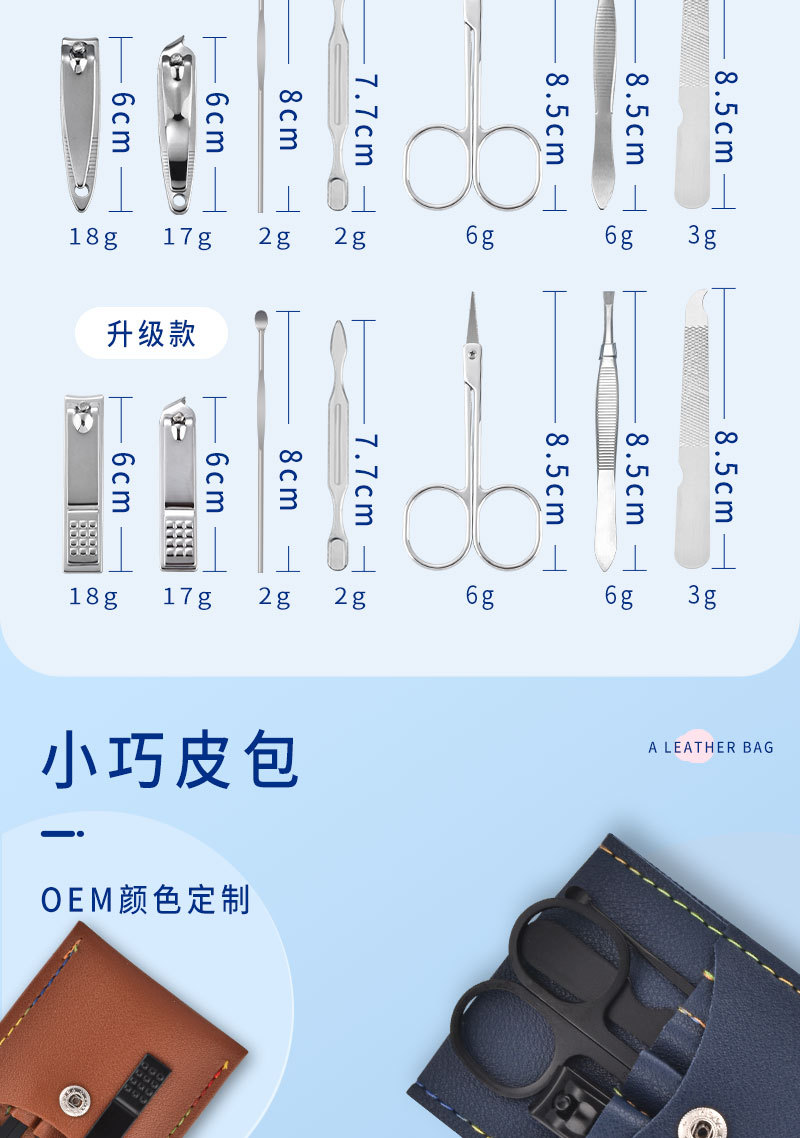 6cm 6cm 8cm 7.7cm 8.5cm 8.5cm 8.5cm

18g 17g 2g 2g 6g 6g 3g

升级款

6cm 6cm 8cm 7.7cm 8.5cm 8.5cm 8.5cm

18g 17g 2g 2g 6g 6g 3g

小巧皮包

A LEATHER BAG

OEM颜色定制