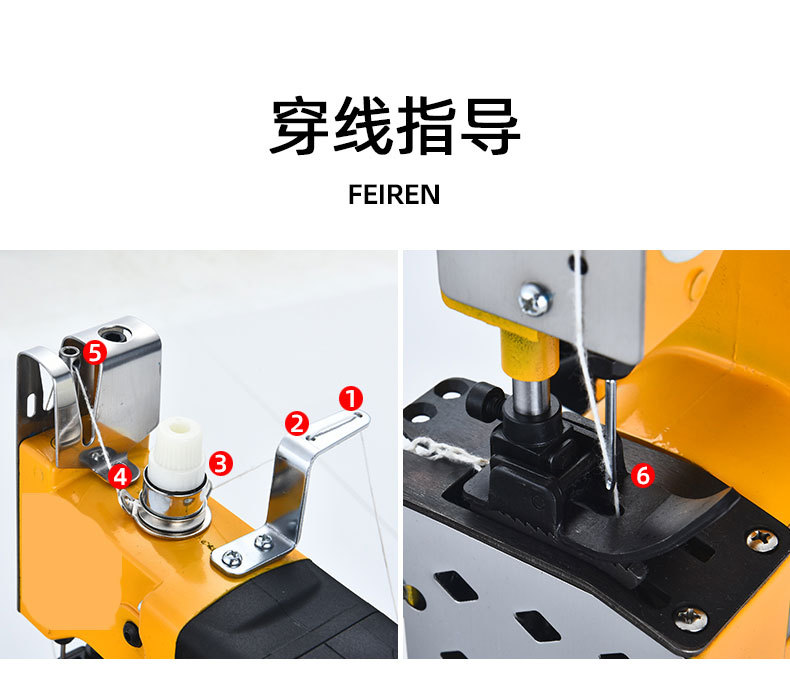 穿线指导

FEIREN

5
1
2
3
4
6