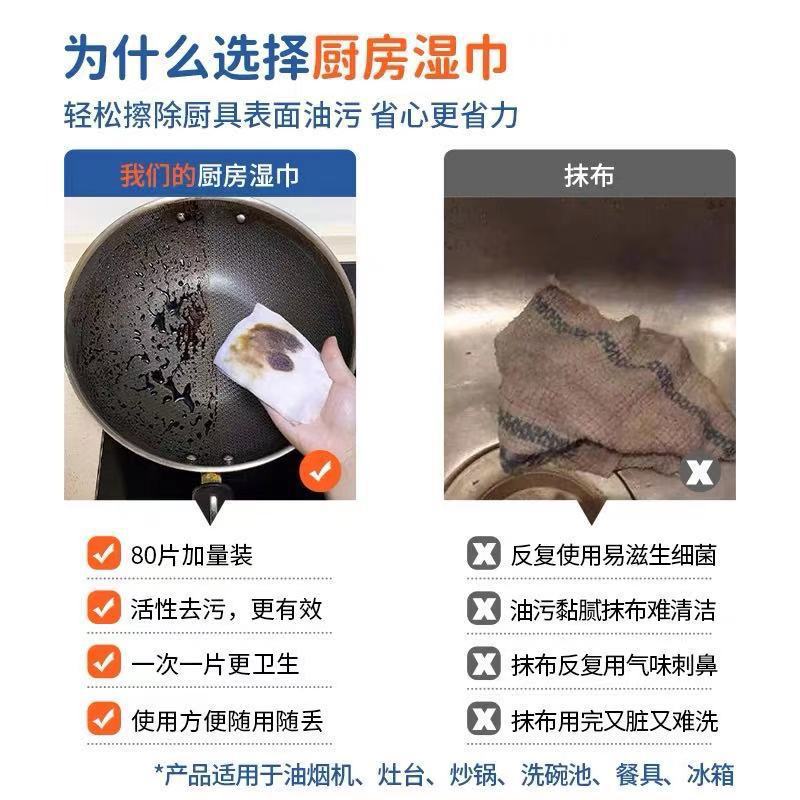 为什么选择厨房湿巾

轻松擦除厨具表面油污 省心更省力

我们的厨房湿巾

80片加量装

活性去污，更有效

一次一片更卫生

使用方便随用随丢

抹布

反复使用易滋生细菌

油污黏腻抹布难清洁

抹布反复用气味刺鼻

抹布用完又脏又难洗

*产品适用于油烟机、灶台、炒锅、洗碗池、餐具、冰箱