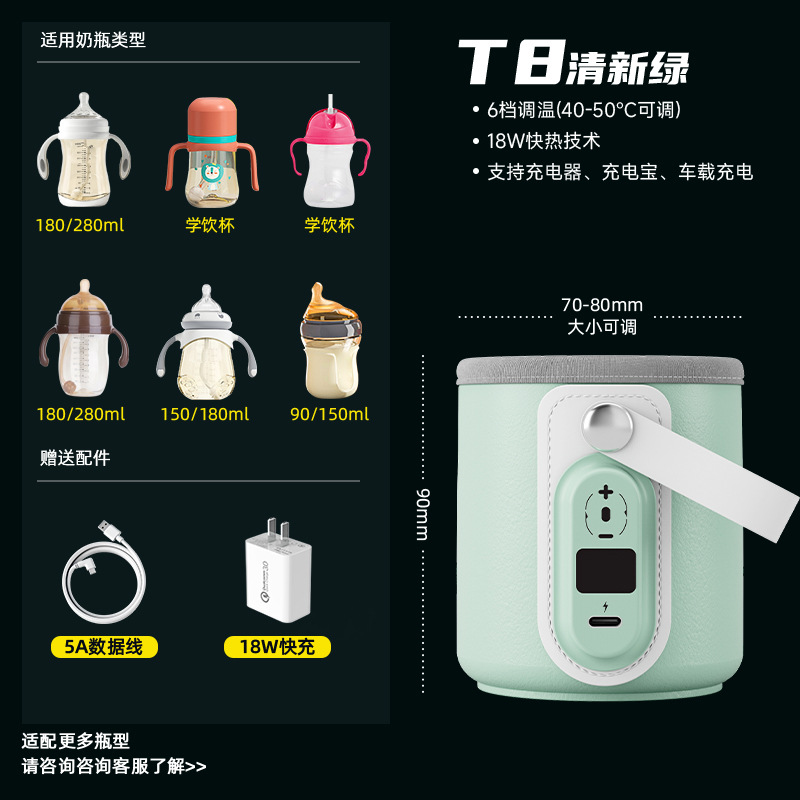 适用奶瓶类型

180/280ml

学饮杯

学饮杯

180/280ml

150/180ml

90/150ml

赠送配件

5A数据线

18W快充

适配更多瓶型
请咨询咨询客服了解>>

T8清新绿

• 6档调温(40-50°C可调)
• 18W快热技术
• 支持充电器、充电宝、车载充电

70-80mm
大小可调

90mm