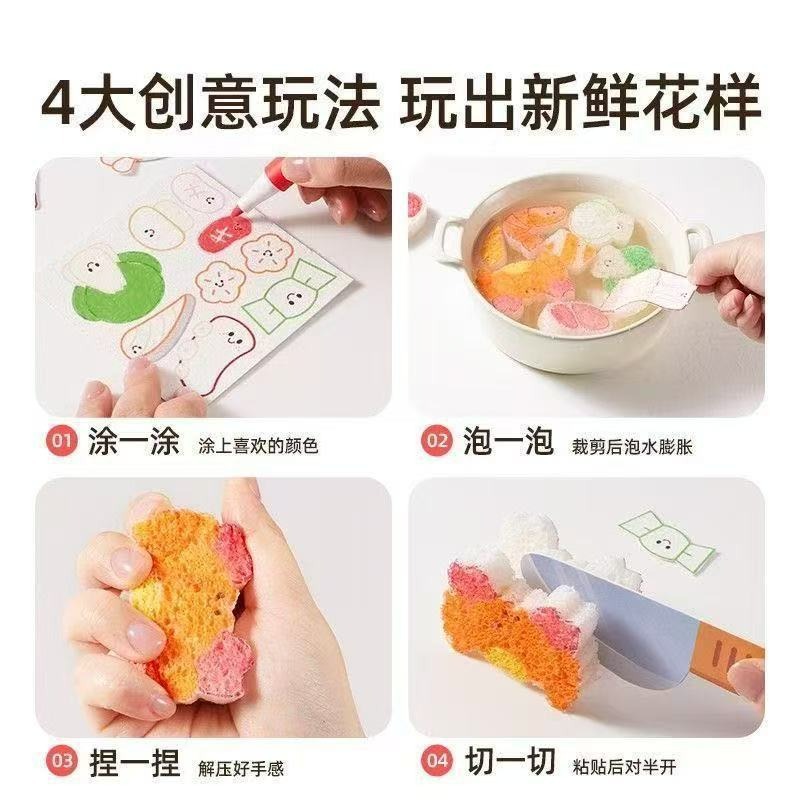 4大创意玩法 玩出新鲜花样

01 涂一涂 涂上喜欢的颜色

02 泡一泡 裁剪后泡水膨胀

03 捏一捏 解压好手感

04 切一切 粘贴后对半开