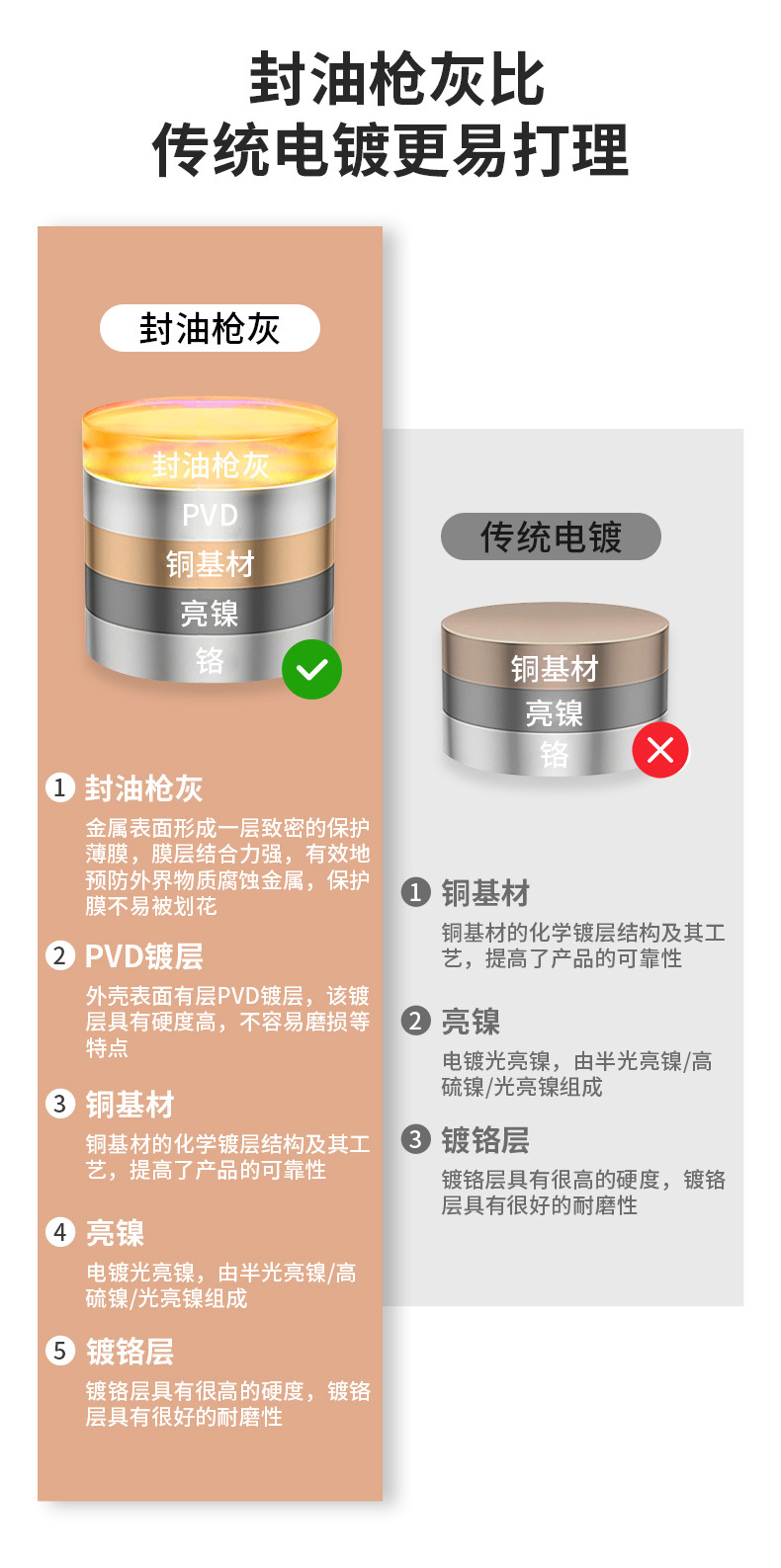 封油枪灰比
传统电镀更易打理

封油枪灰

封油枪灰
PVD
铜基材
亮镍
铬

1 封油枪灰
金属表面形成一层致密的保护薄膜，膜层结合力强，有效地预防外界物质腐蚀金属，保护膜不易被划花

2 PVD镀层
外壳表面有层PVD镀层，该镀层具有硬度高，不容易磨损等特点

3 铜基材
铜基材的化学镀层结构及其工艺，提高了产品的可靠性

4 亮镍
电镀光亮镍，由半光亮镍/高硫镍/光亮镍组成

5 镀铬层
镀铬层具有很高的硬度，镀铬层具有很好的耐磨性

传统电镀

铜基材
亮镍
铬

1 铜基材
铜基材的化学镀层结构及其工艺，提高了产品的可靠性

2 亮镍
电镀光亮镍，由半光亮镍/高硫镍/光亮镍组成

3 镀铬层
镀铬层具有很高的硬度，镀铬层具有很好的耐磨性