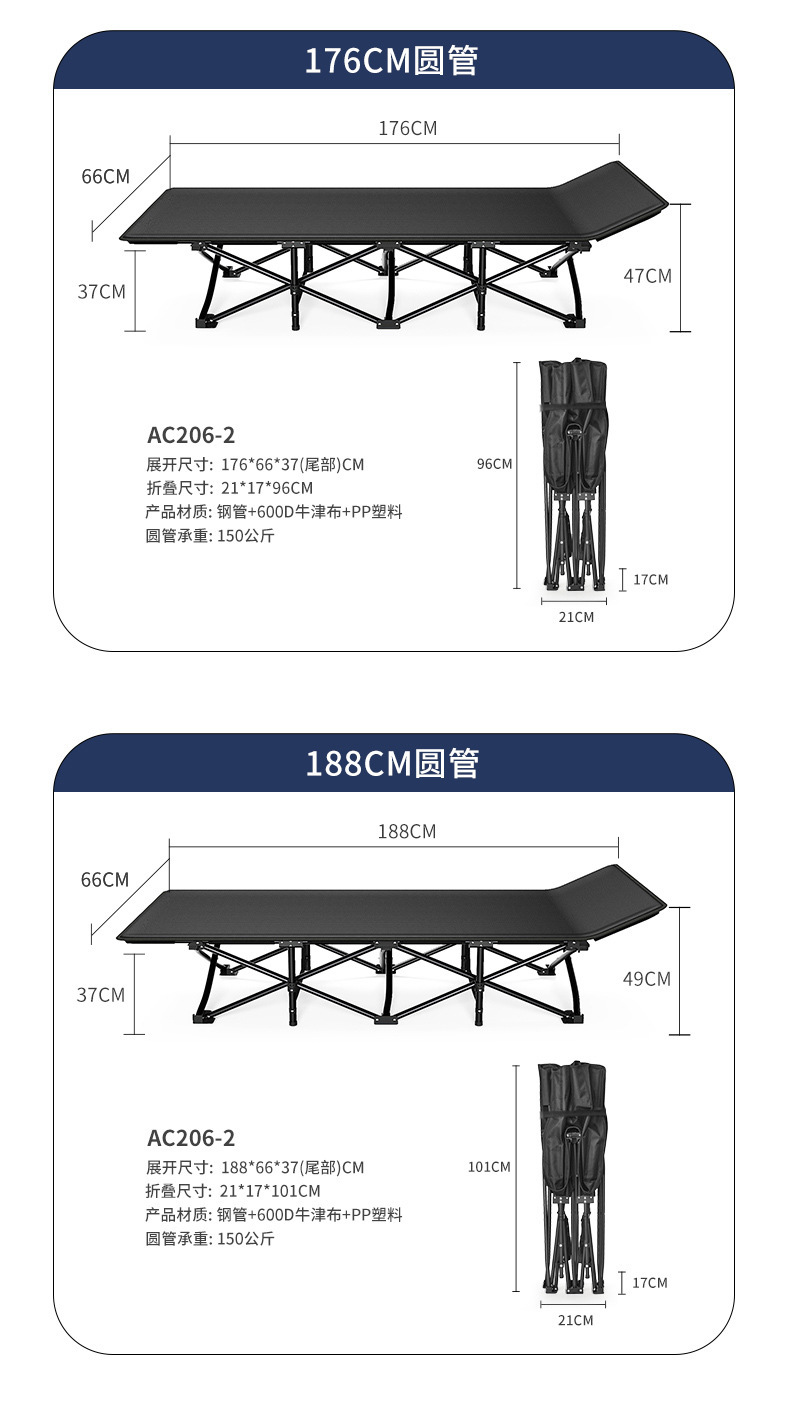 176CM圆管

176CM

66CM

37CM

47CM

AC206-2
展开尺寸: 176*66*37(尾部)CM
折叠尺寸: 21*17*96CM
产品材质: 钢管+600D牛津布+PP塑料
圆管承重: 150公斤

96CM

17CM

21CM

188CM圆管

188CM

66CM

37CM

49CM

AC206-2
展开尺寸: 188*66*37(尾部)CM
折叠尺寸: 21*17*101CM
产品材质: 钢管+600D牛津布+PP塑料
圆管承重: 150公斤

101CM

17CM

21CM