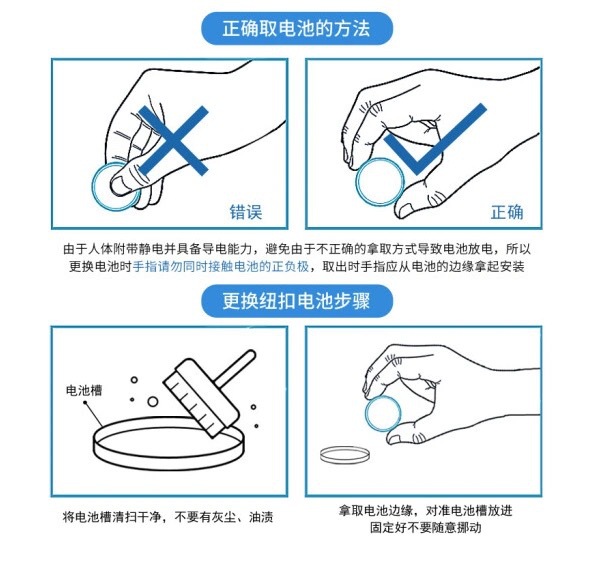 正确取电池的方法

错误

正确

由于人体附带静电并具备导电能力，避免由于不正确的拿取方式导致电池放电，所以更换电池时手指请勿同时接触电池的正负极，取出时手指应从电池的边缘拿起安装

更换纽扣电池步骤

电池槽

将电池槽清扫干净，不要有灰尘、油渍

拿取电池边缘，对准电池槽放进固定好不要随意挪动