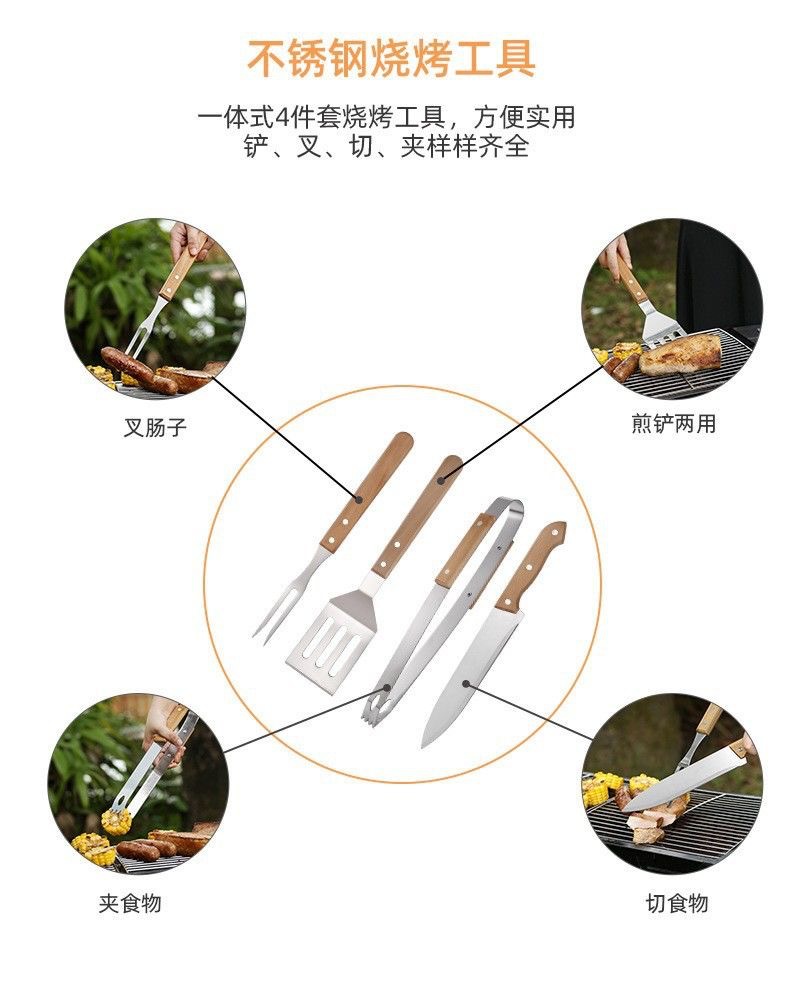 不锈钢烧烤工具

一体式4件套烧烤工具，方便实用
铲、叉、切、夹样样齐全

叉肠子

煎铲两用

夹食物

切食物