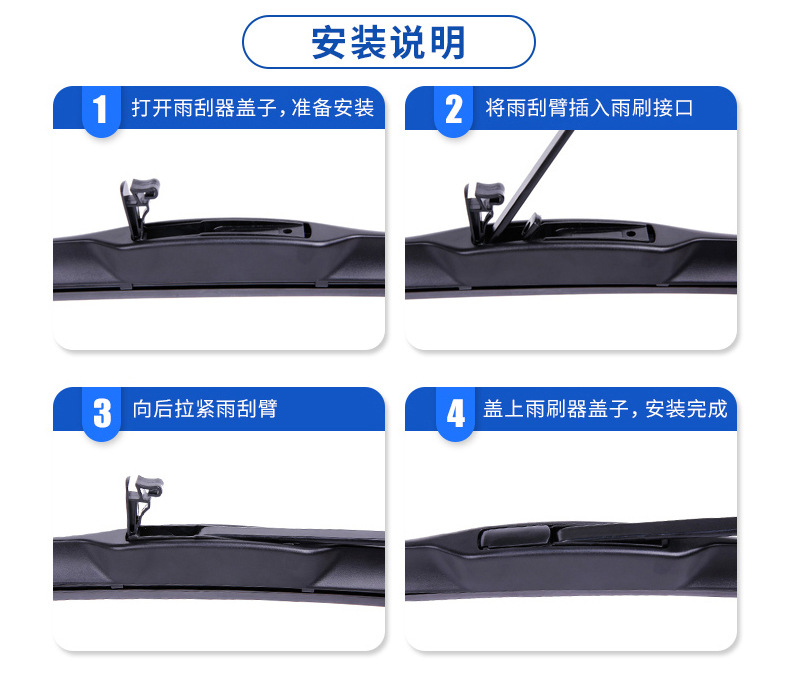 安装说明

1 打开雨刮器盖子，准备安装

2 将雨刮臂插入雨刷接口

3 向后拉紧雨刮臂

4 盖上雨刷器盖子，安装完成