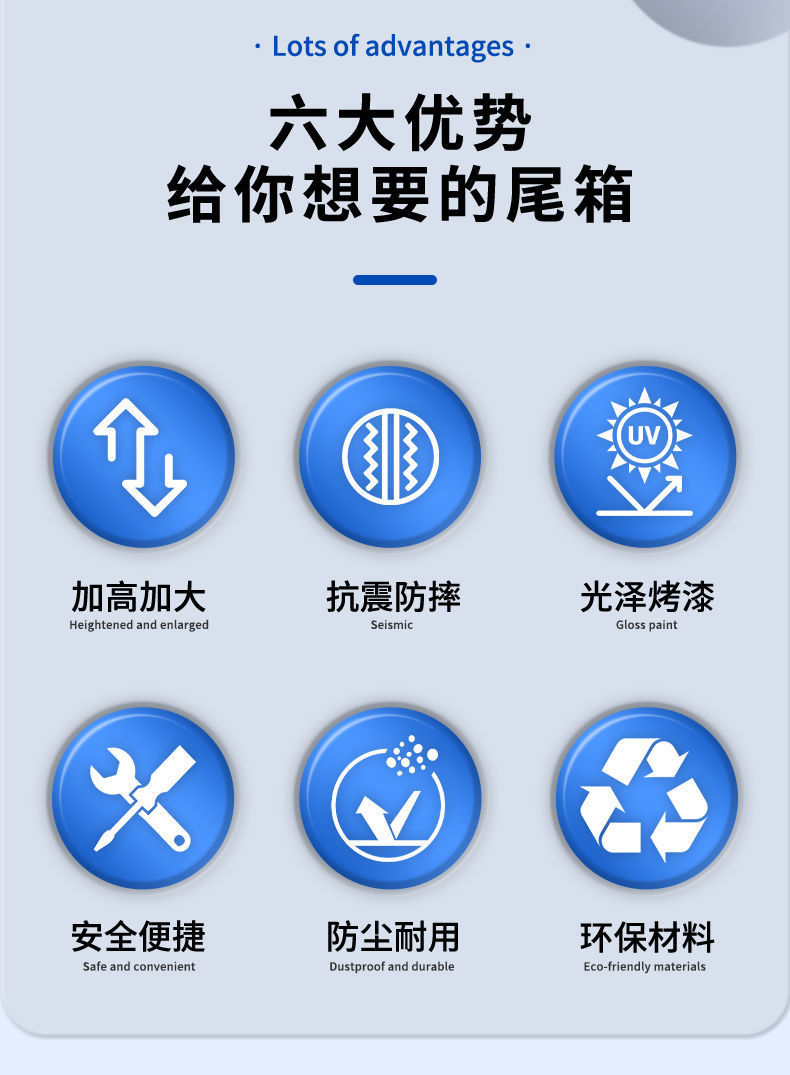 · Lots of advantages ·

六大优势
给你想要的尾箱

UV

加高加大
Heightened and enlarged

抗震防摔
Seismic

光泽烤漆
Gloss paint

安全便捷
Safe and convenient

防尘耐用
Dustproof and durable

环保材料
Eco-friendly materials