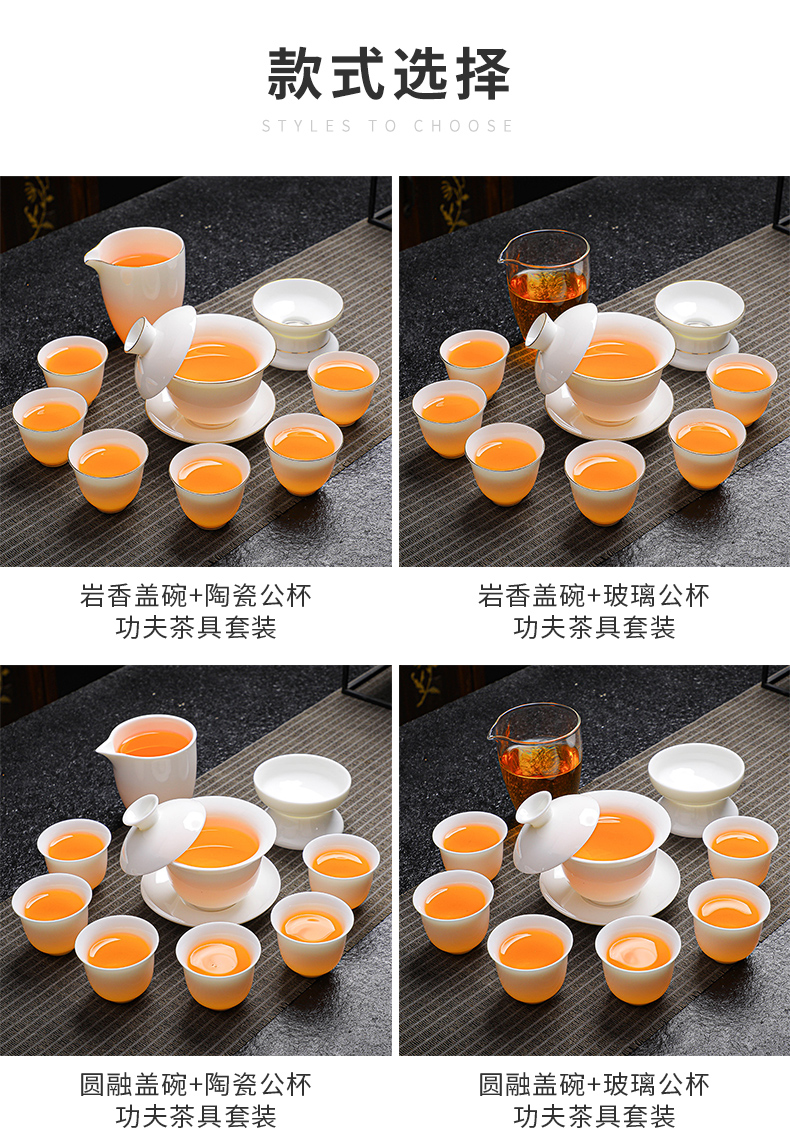 款式选择

STYLES TO CHOOSE

岩香盖碗+陶瓷公杯
功夫茶具套装

岩香盖碗+玻璃公杯
功夫茶具套装

圆融盖碗+陶瓷公杯
功夫茶具套装

圆融盖碗+玻璃公杯
功夫茶具套装