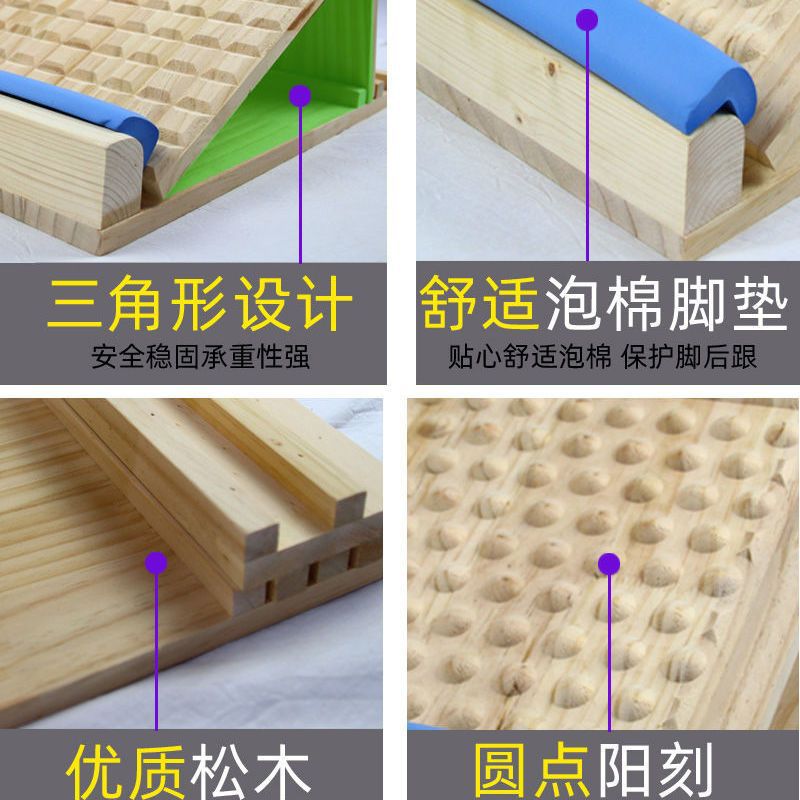 三角形设计
安全稳固承重性强

舒适泡棉脚垫
贴心舒适泡棉 保护脚后跟

优质松木

圆点阳刻