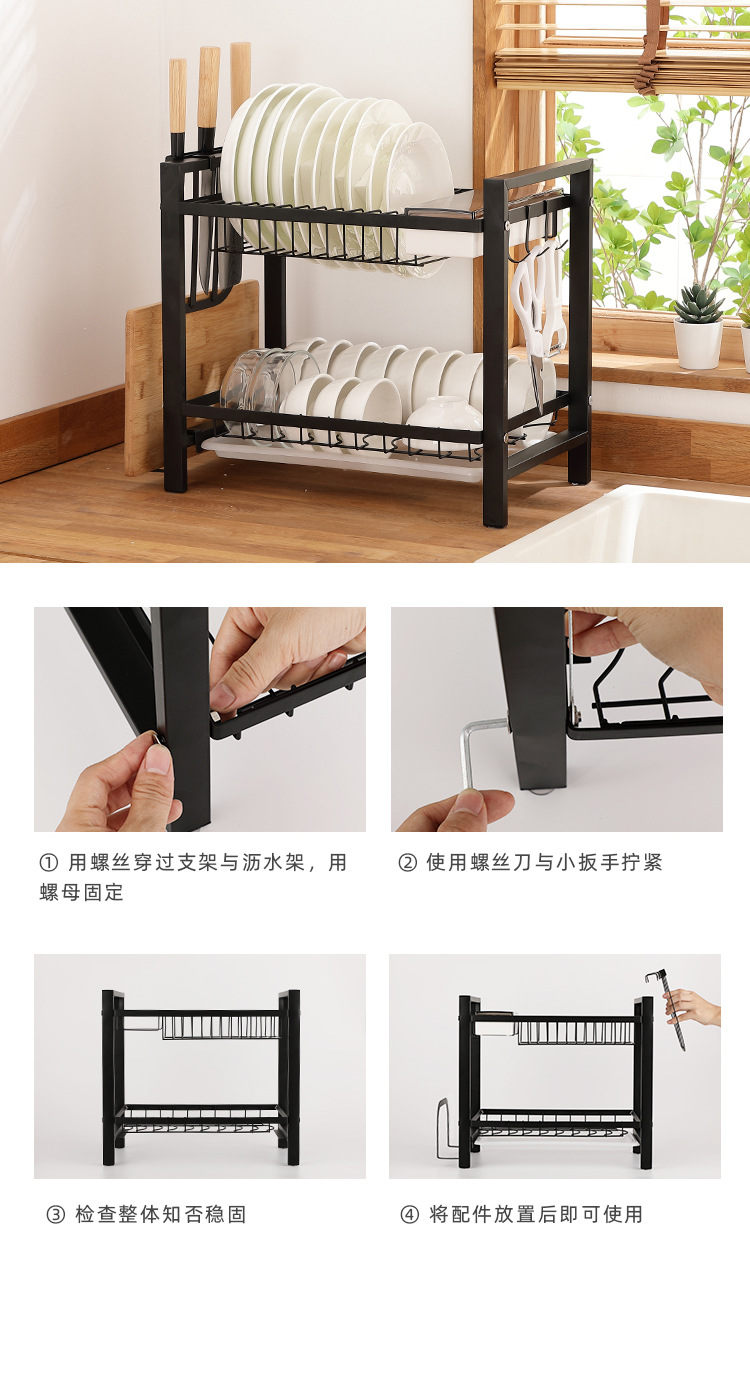 ① 用螺丝穿过支架与沥水架，用螺母固定

② 使用螺丝刀与小扳手拧紧

③ 检查整体知否稳固

④ 将配件放置后即可使用