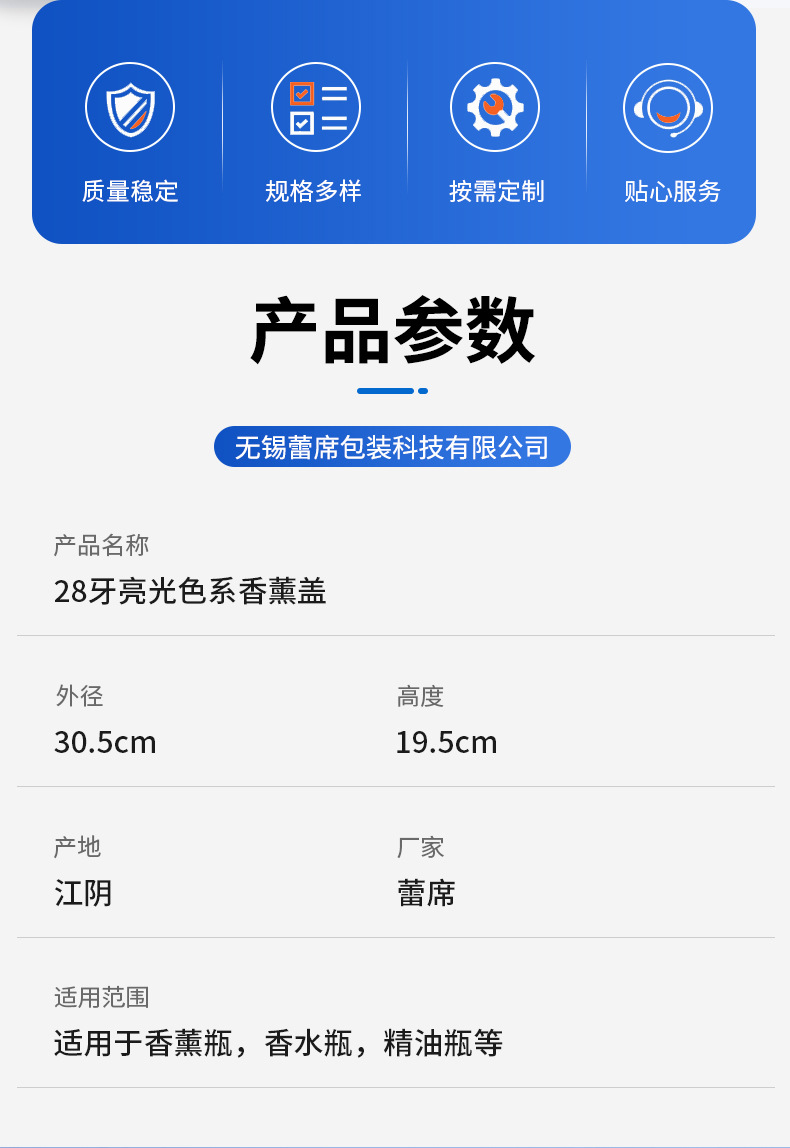 质量稳定 规格多样 按需定制 贴心服务

产品参数

无锡蕾席包装科技有限公司

产品名称
28牙亮光色系香薰盖

外径
30.5cm

高度
19.5cm

产地
江阴

厂家
蕾席

适用范围
适用于香薰瓶，香水瓶，精油瓶等