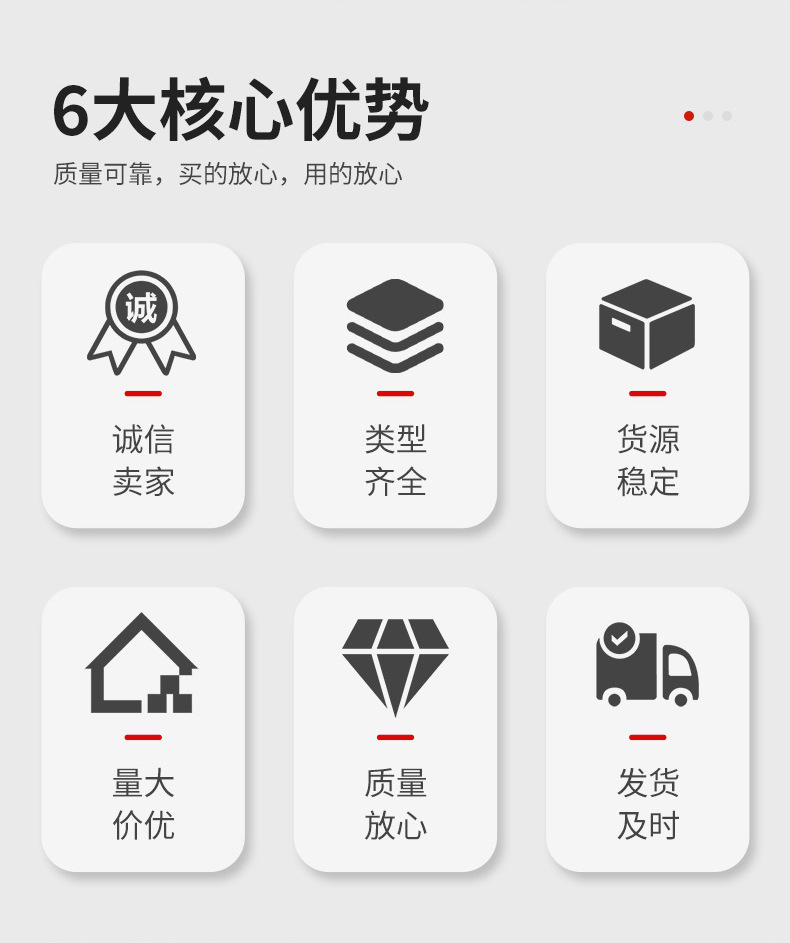 6大核心优势

质量可靠，买的放心，用的放心

诚

诚信
卖家

类型
齐全

货源
稳定

量大
价优

质量
放心

发货
及时