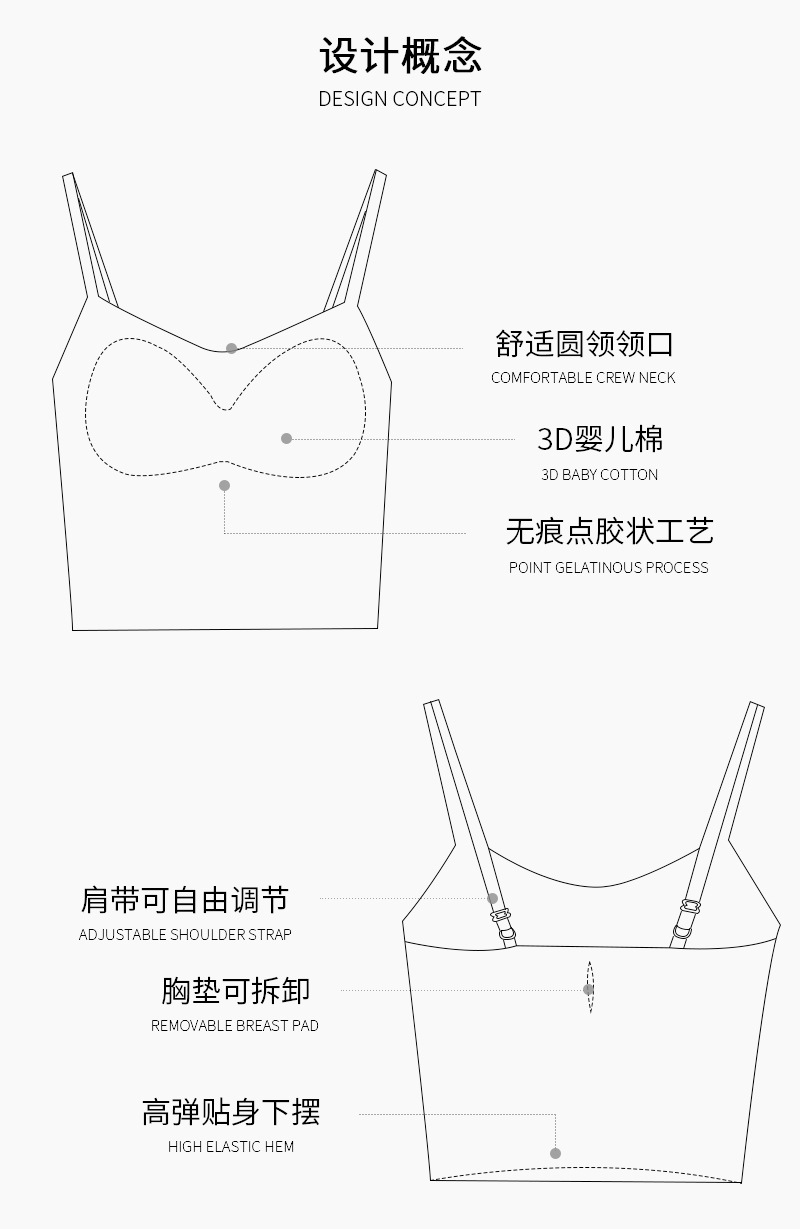 设计概念
DESIGN CONCEPT

舒适圆领领口
COMFORTABLE CREW NECK

3D婴儿棉
3D BABY COTTON

无痕点胶状工艺
POINT GELATINOUS PROCESS

肩带可自由调节
ADJUSTABLE SHOULDER STRAP

胸垫可拆卸
REMOVABLE BREAST PAD

高弹贴身下摆
HIGH ELASTIC HEM