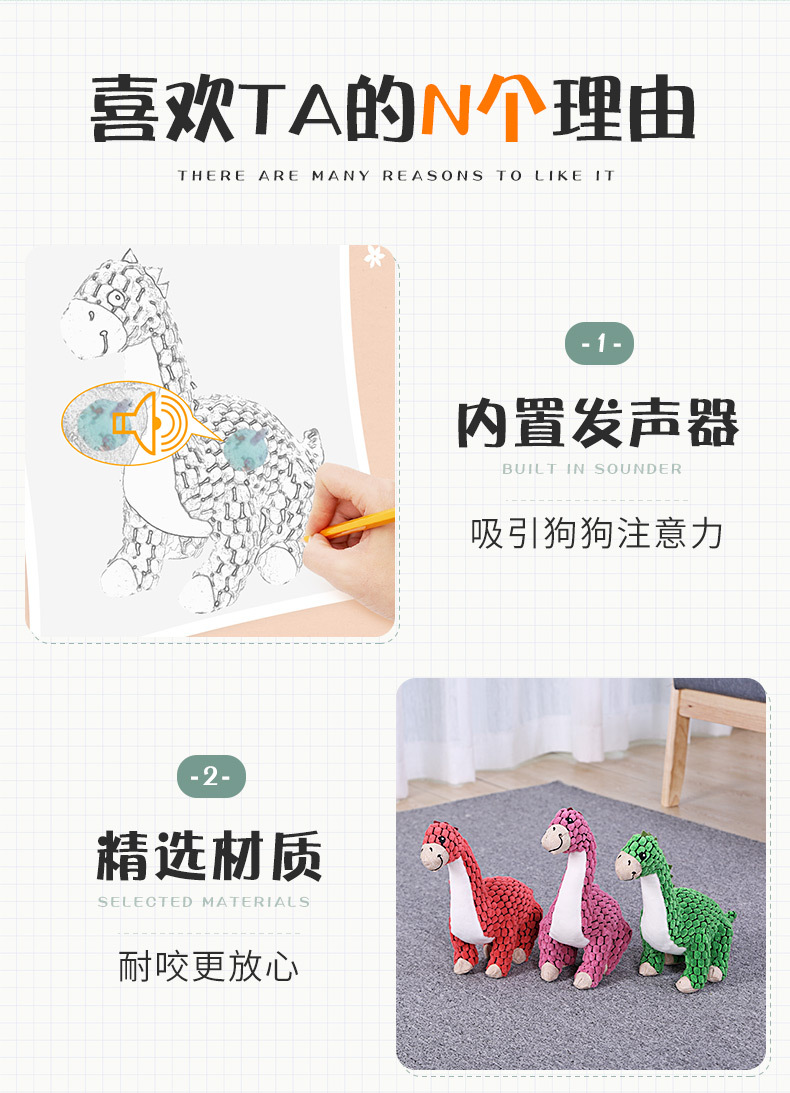 喜欢TA的N个理由

THERE ARE MANY REASONS TO LIKE IT

-1-

内置发声器

BUILT IN SOUNDER

吸引狗狗注意力

-2-

精选材质

SELECTED MATERIALS

耐咬更放心