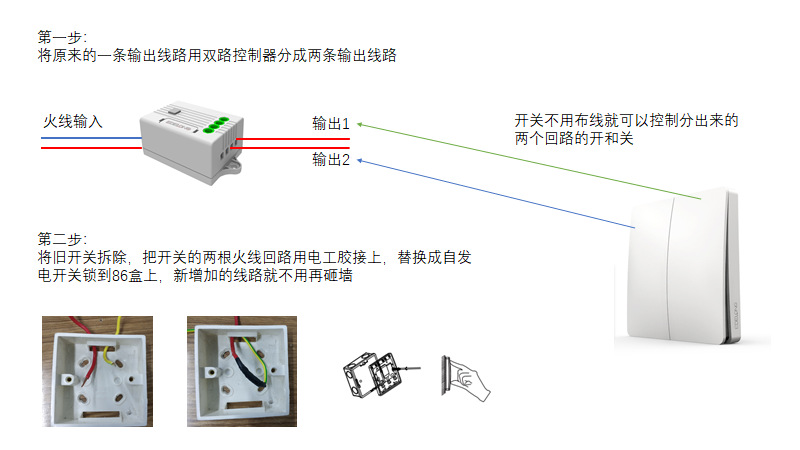 第一步:
将原来的一条输出线路用双路控制器分成两条输出线路

火线输入

输出1

输出2

开关不用布线就可以控制分出来的两个回路的开和关

第二步:
将旧开关拆除，把开关的两根火线回路用电工胶接上，替换成自发电开关锁到86盒上，新增加的线路就不用再砸墙