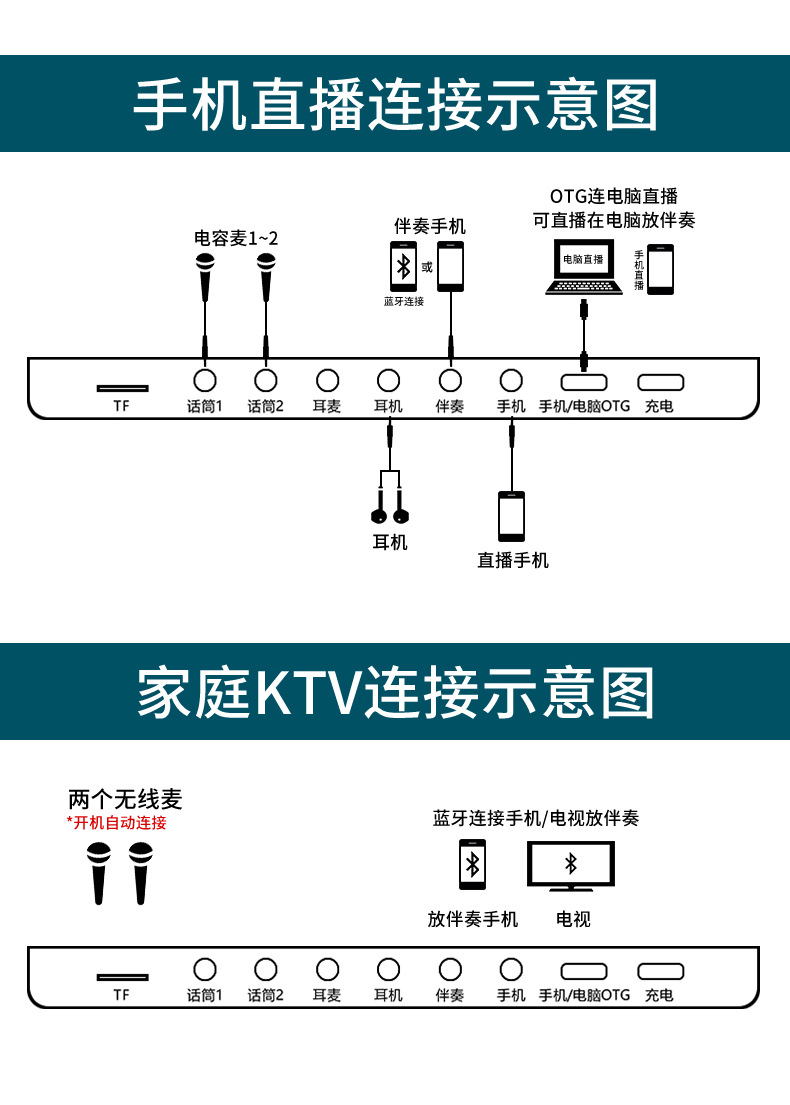 手机直播连接示意图

电容麦1~2

伴奏手机

或

蓝牙连接

OTG连电脑直播
可直播在电脑放伴奏

电脑直播

手机直播

TF 话筒1 话筒2 耳麦 耳机 伴奏 手机 手机/电脑OTG 充电

耳机

直播手机

家庭KTV连接示意图

两个无线麦
*开机自动连接

蓝牙连接手机/电视放伴奏

放伴奏手机 电视

TF 话筒1 话筒2 耳麦 耳机 伴奏 手机 手机/电脑OTG 充电