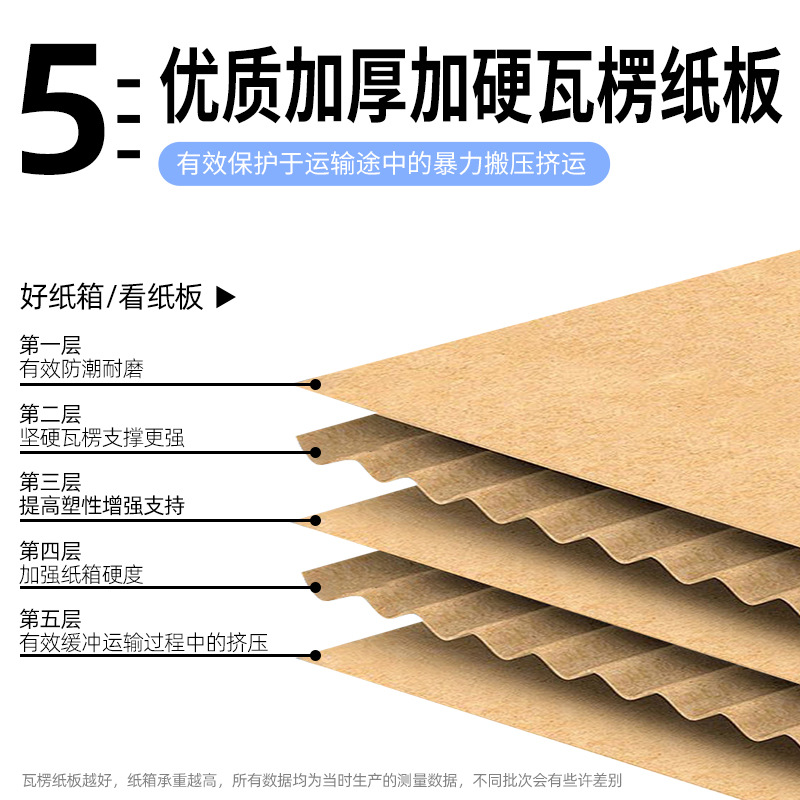 5 优质加厚加硬瓦楞纸板

有效保护于运输途中的暴力搬压挤运

好纸箱/看纸板 ▶

第一层
有效防潮耐磨

第二层
坚硬瓦楞支撑更强

第三层
提高塑性增强支持

第四层
加强纸箱硬度

第五层
有效缓冲运输过程中的挤压

瓦楞纸板越好，纸箱承重越高，所有数据均为当时生产的测量数据，不同批次会有些许差别