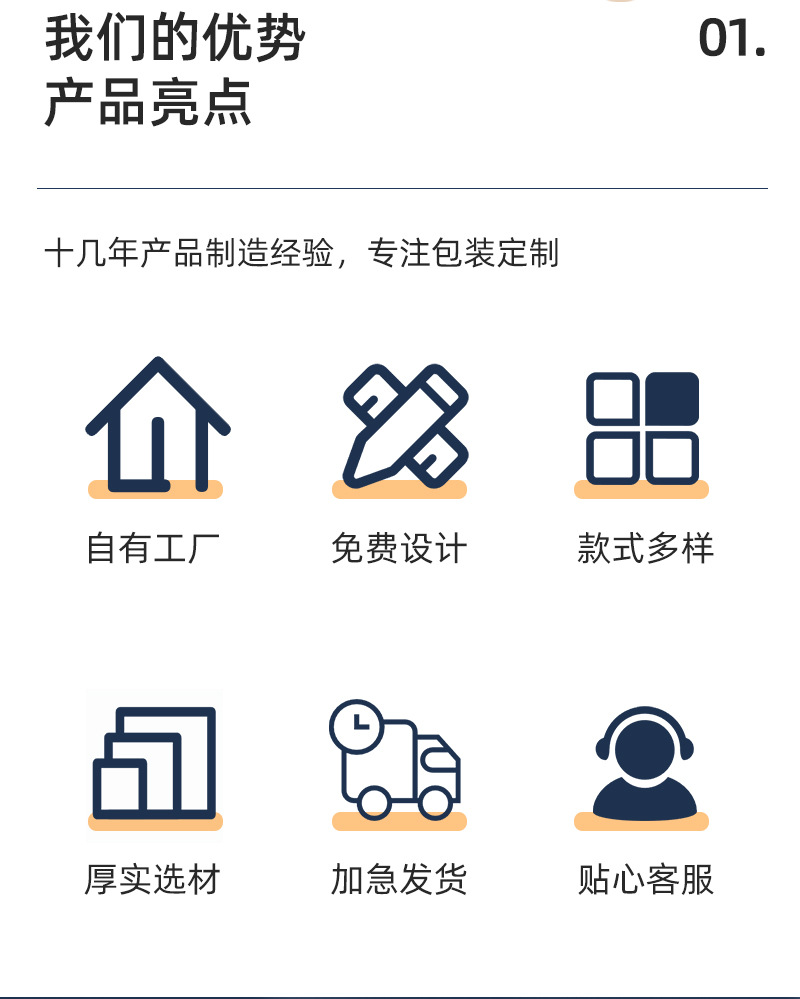 我们的优势
产品亮点

01.

十几年产品制造经验，专注包装定制

自有工厂

免费设计

款式多样

厚实选材

加急发货

贴心客服