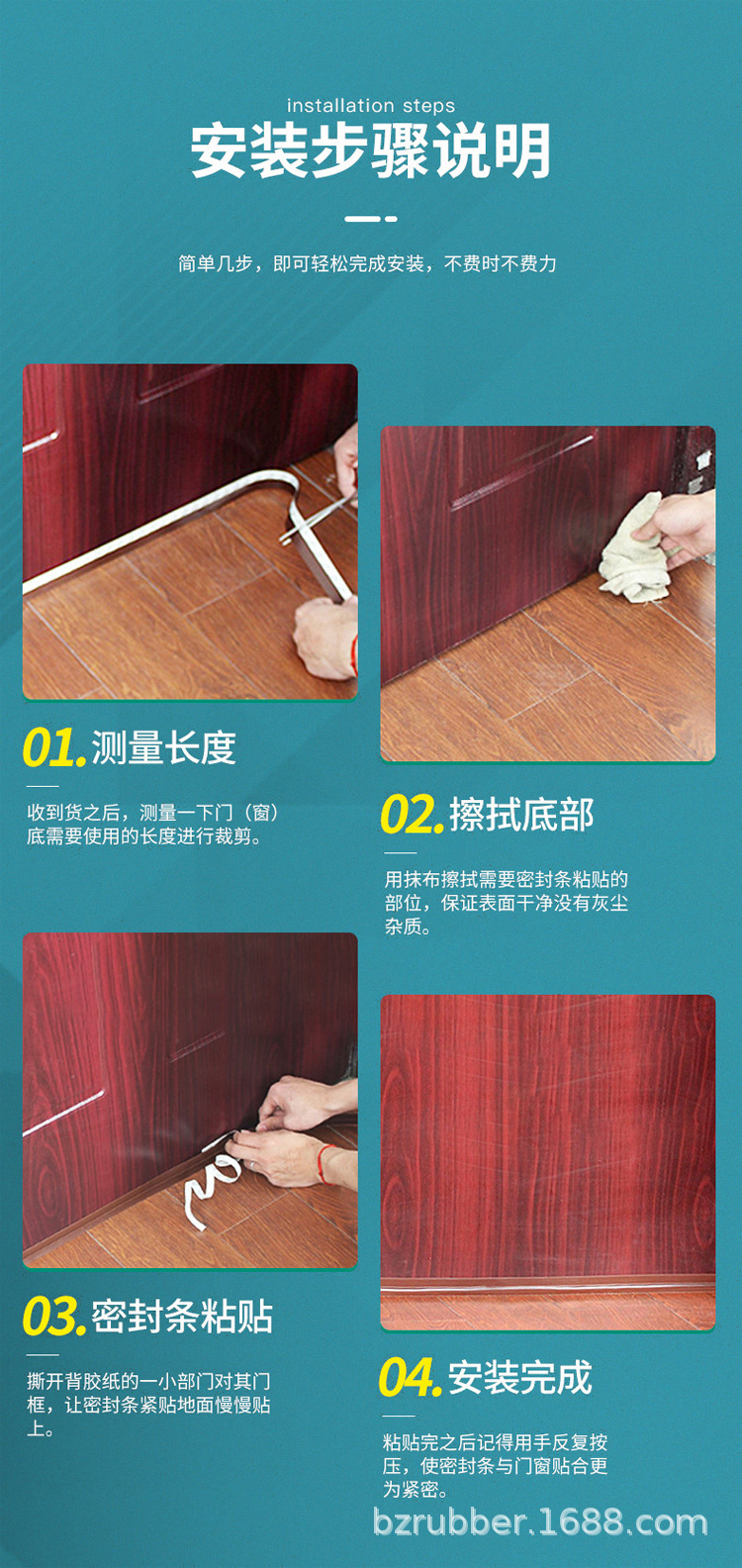 installation steps
安装步骤说明

简单几步，即可轻松完成安装，不费时不费力

01. 测量长度

收到货之后，测量一下门（窗）底需要使用的长度进行裁剪。

02. 擦拭底部

用抹布擦拭需要密封条粘贴的部位，保证表面干净没有灰尘杂质。

03. 密封条粘贴

撕开背胶纸的一小部门对其门框，让密封条紧贴地面慢慢贴上。

04. 安装完成

粘贴完之后记得用手反复按压，使密封条与门窗贴合更为紧密。

bzrubber.1688.com