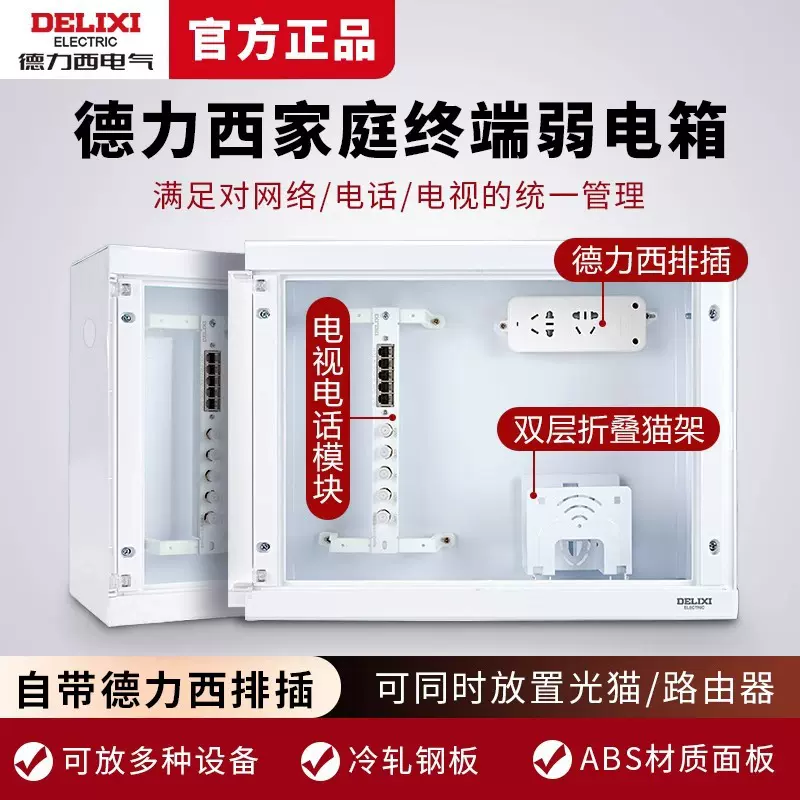 DELIXI
ELECTRIC
德力西电气

官方正品

德力西家庭终端弱电箱

满足对网络/电话/电视的统一管理

德力西排插

电视电话模块

双层折叠猫架

DELIXI
ELECTRIC

自带德力西排插

可同时放置光猫/路由器

可放多种设备

冷轧钢板

ABS材质面板